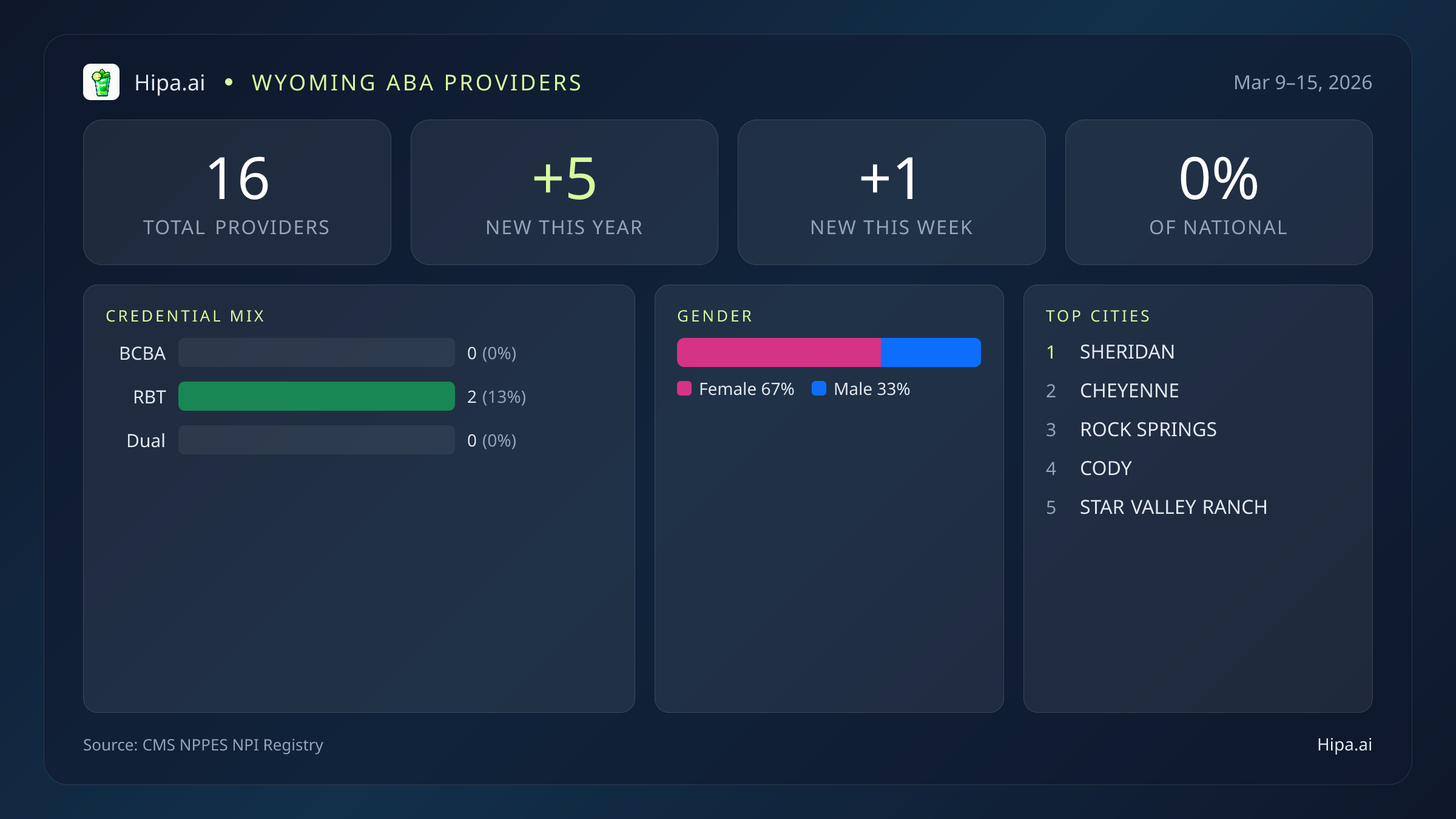 Hipa.ai • WYOMING ABA PROVIDERS

Mar 9–15, 2026

16
TOTAL PROVIDERS

+5
NEW THIS YEAR

+1
NEW THIS WEEK

0%
OF NATIONAL

CREDENTIAL MIX

BCBA 0 (0%)
RBT 2 (13%)
Dual 0 (0%)

GENDER

Female 67% Male 33%

TOP CITIES

1 SHERIDAN
2 CHEYENNE
3 ROCK SPRINGS
4 CODY
5 STAR VALLEY RANCH

Source: CMS NPPES NPI Registry

Hipa.ai