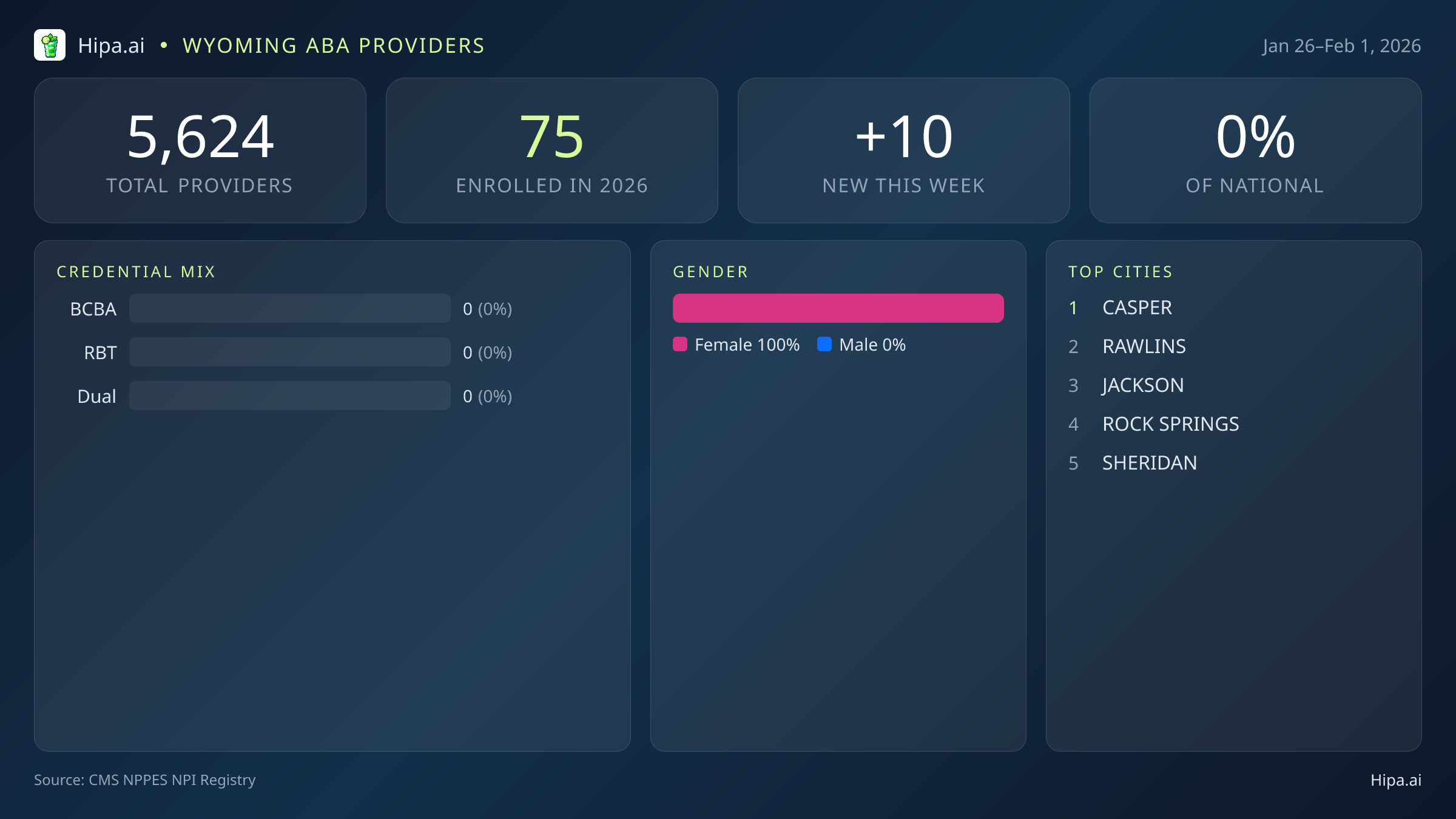 Hipa.ai • WYOMING ABA PROVIDERS

Jan 26–Feb 1, 2026

5,624
TOTAL PROVIDERS

75
ENROLLED IN 2026

+10
NEW THIS WEEK

0%
OF NATIONAL

CREDENTIAL MIX

BCBA 0 (0%)

RBT 0 (0%)

Dual 0 (0%)

GENDER

Female 100% Male 0%

TOP CITIES

1 CASPER
2 RAWLINS
3 JACKSON
4 ROCK SPRINGS
5 SHERIDAN

Source: CMS NPPES NPI Registry

Hipa.ai