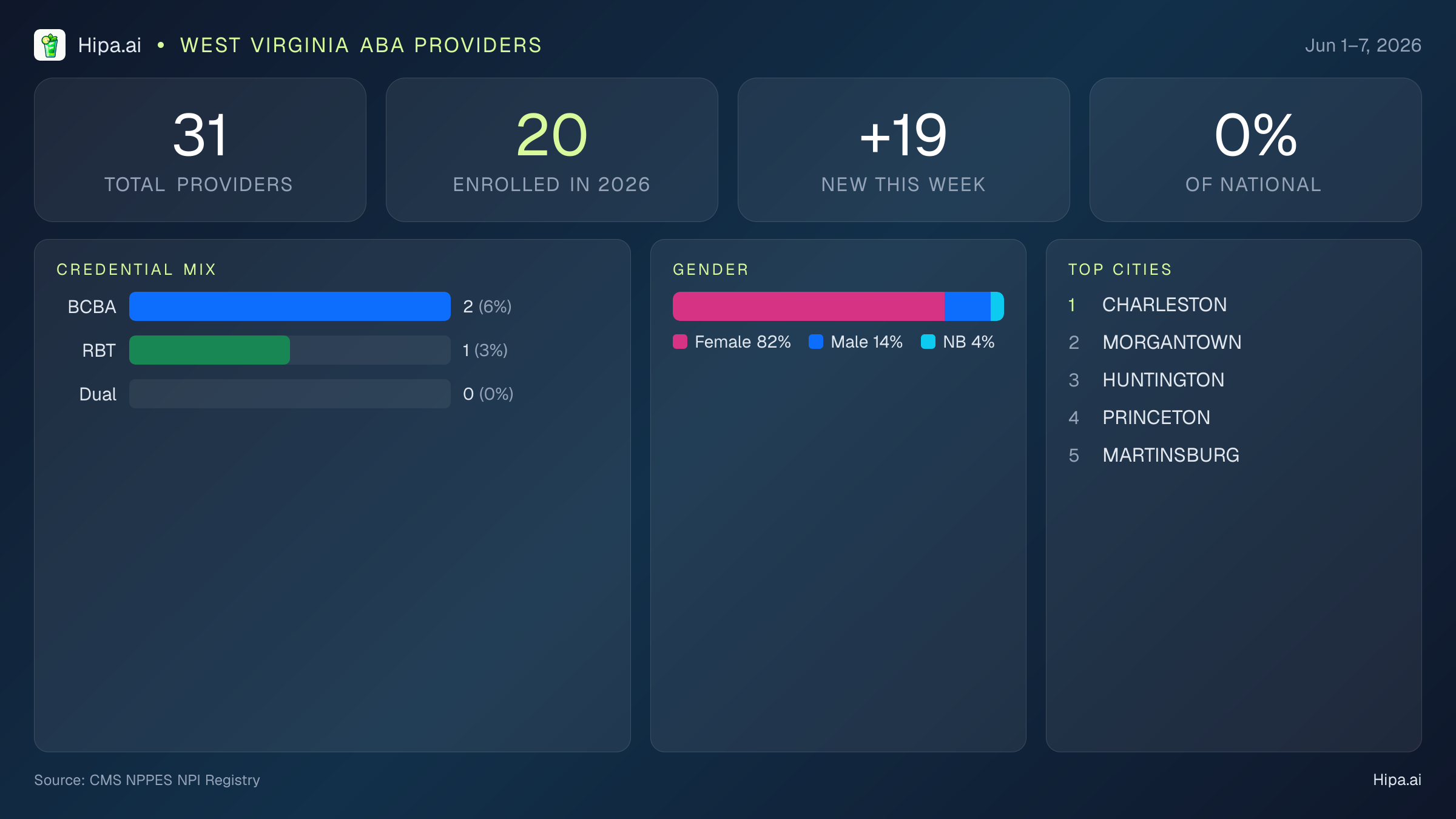 Hipa.ai • WEST VIRGINIA ABA PROVIDERS

Jun 1–7, 2026

31
TOTAL PROVIDERS

20
ENROLLED IN 2026

+19
NEW THIS WEEK

0%
OF NATIONAL

CREDENTIAL MIX

BCBA 2 (6%)
RBT 1 (3%)
Dual 0 (0%)

GENDER

Female 82% Male 14% NB 4%

TOP CITIES

1 CHARLESTON
2 MORGANTOWN
3 HUNTINGTON
4 PRINCETON
5 MARTINSBURG

Source: CMS NPPES NPI Registry

Hipa.ai