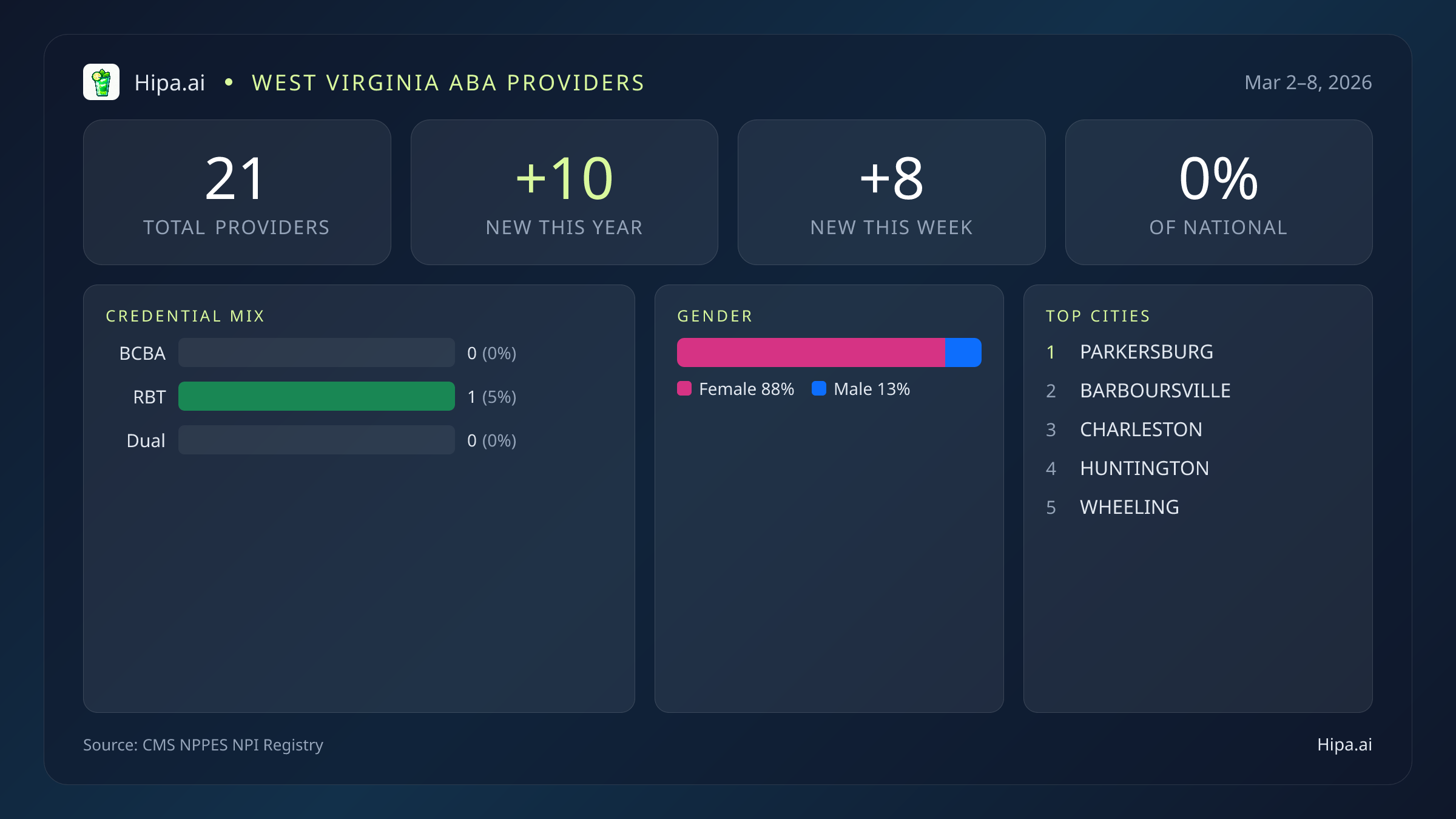 Hipa.ai • WEST VIRGINIA ABA PROVIDERS

Mar 2–8, 2026

21
TOTAL PROVIDERS

+10
NEW THIS YEAR

+8
NEW THIS WEEK

0%
OF NATIONAL

CREDENTIAL MIX

BCBA 0 (0%)
RBT 1 (5%)
Dual 0 (0%)

GENDER

Female 88% Male 13%

TOP CITIES

1 PARKERSBURG
2 BARBOURSVILLE
3 CHARLESTON
4 HUNTINGTON
5 WHEELING

Source: CMS NPPES NPI Registry

Hipa.ai