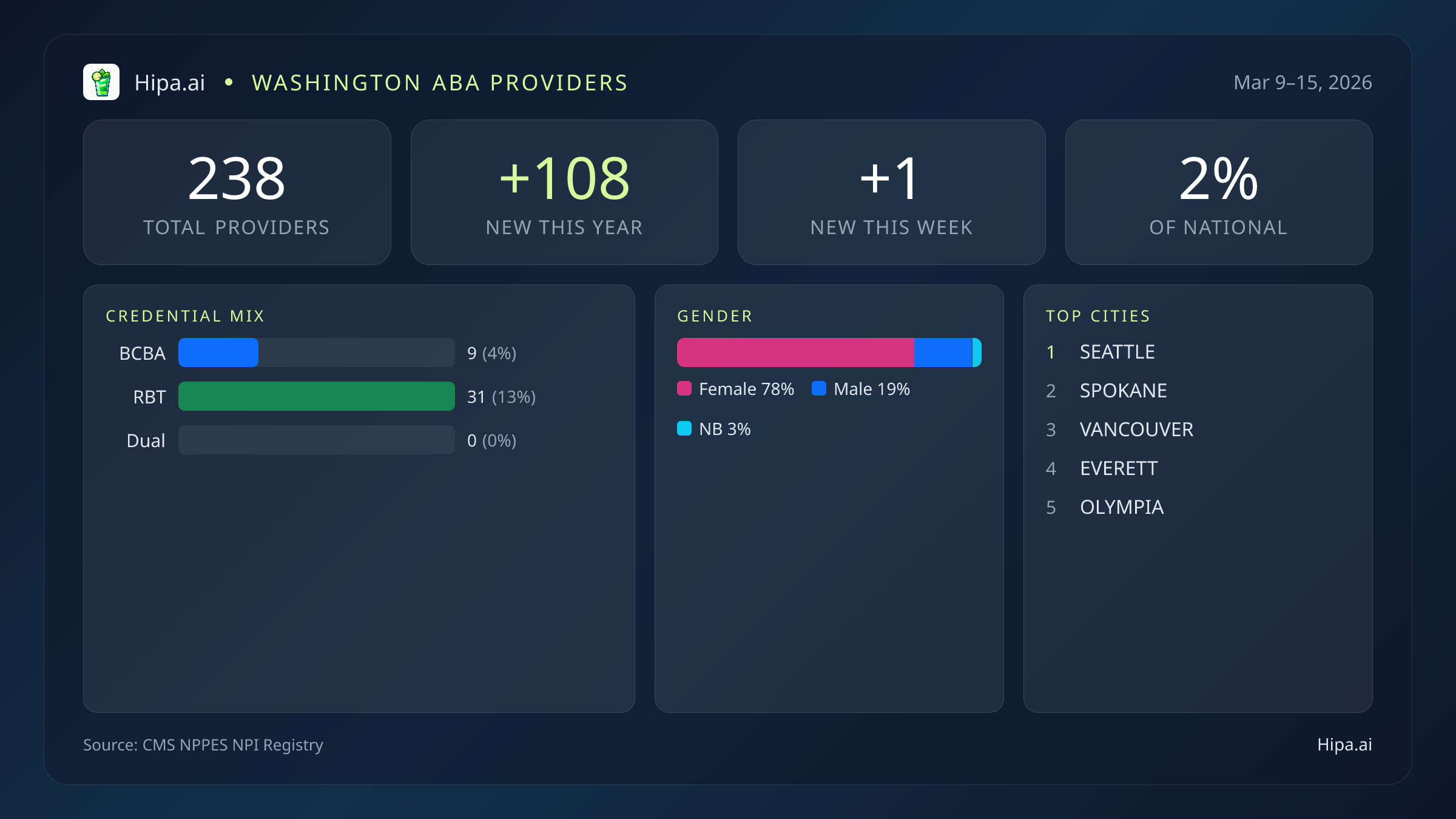 Hipa.ai • WASHINGTON ABA PROVIDERS

Mar 9–15, 2026

238
TOTAL PROVIDERS

+108
NEW THIS YEAR

+1
NEW THIS WEEK

2%
OF NATIONAL

CREDENTIAL MIX

BCBA 9 (4%)

RBT 31 (13%)

Dual 0 (0%)

GENDER

Female 78% Male 19%

NB 3%

TOP CITIES

1 SEATTLE
2 SPOKANE
3 VANCOUVER
4 EVERETT
5 OLYMPIA

Source: CMS NPPES NPI Registry

Hipa.ai