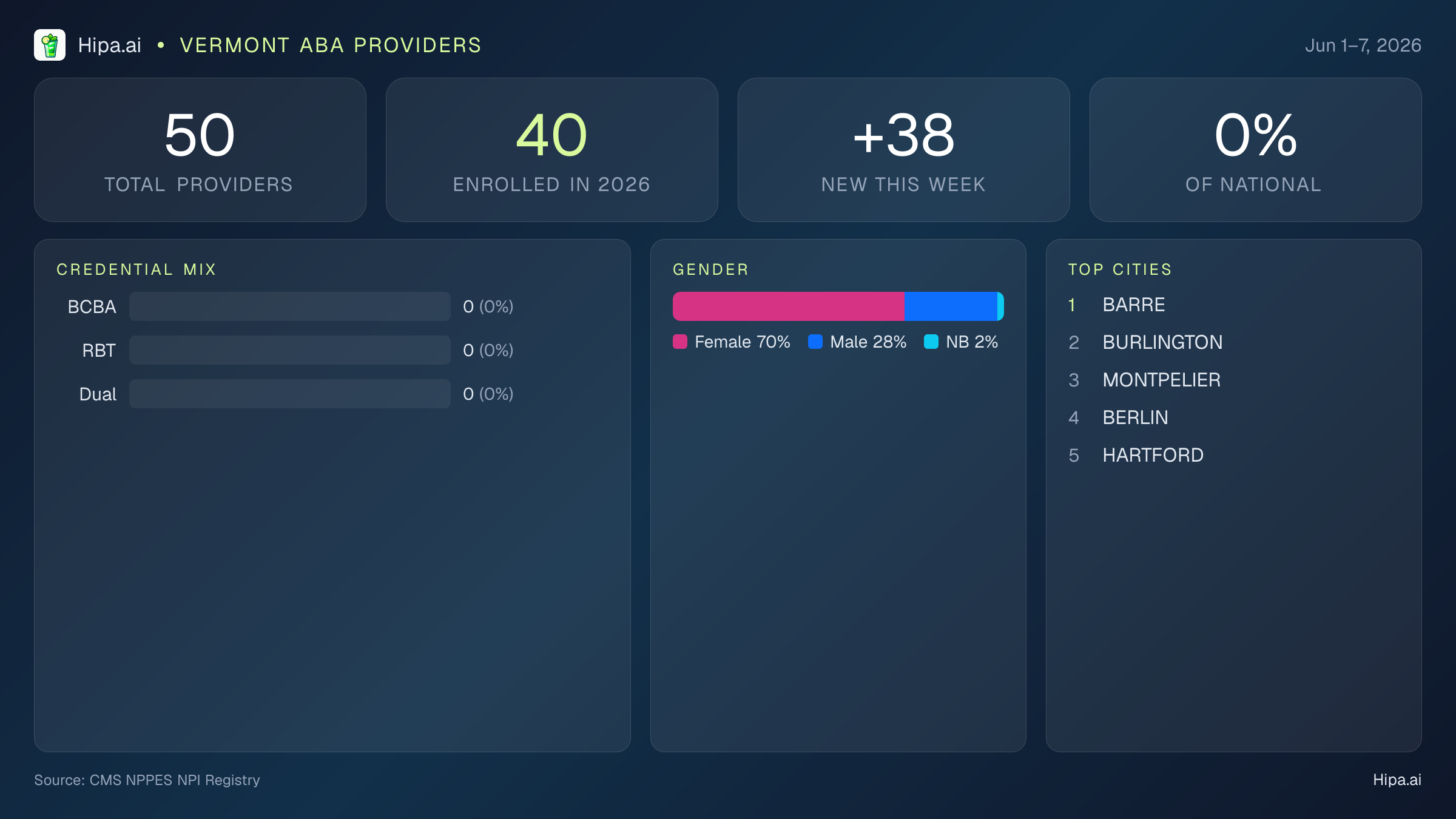 Hipa.ai • VERMONT ABA PROVIDERS

Jun 1–7, 2026

50
TOTAL PROVIDERS

40
ENROLLED IN 2026

+38
NEW THIS WEEK

0%
OF NATIONAL

CREDENTIAL MIX

BCBA 0 (0%)

RBT 0 (0%)

Dual 0 (0%)

GENDER

Female 70% Male 28% NB 2%

TOP CITIES

1 BARRE
2 BURLINGTON
3 MONTPELIER
4 BERLIN
5 HARTFORD

Source: CMS NPPES NPI Registry

Hipa.ai