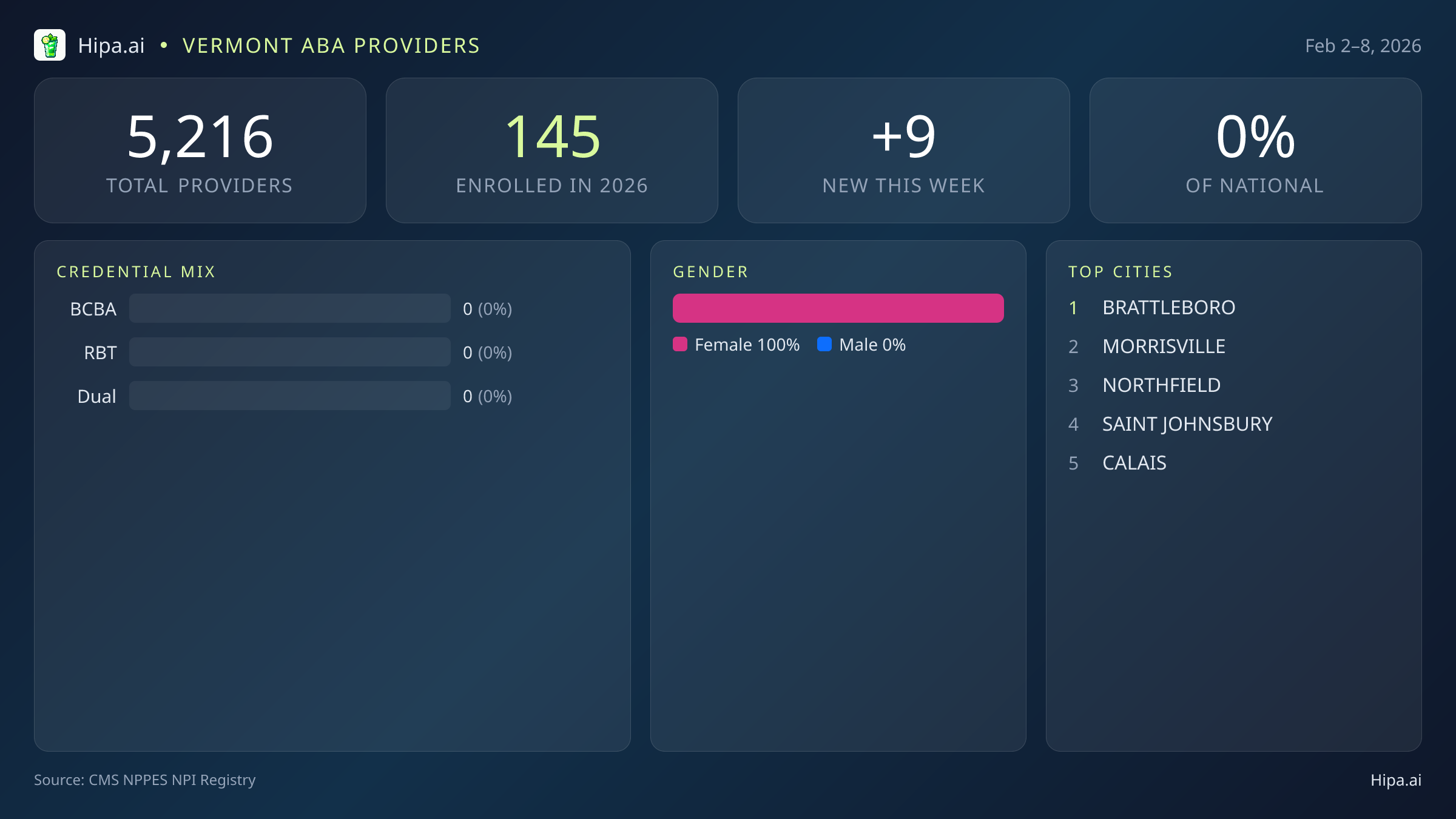 Hipa.ai • VERMONT ABA PROVIDERS

Feb 2–8, 2026

5,216
TOTAL PROVIDERS

145
ENROLLED IN 2026

+9
NEW THIS WEEK

0%
OF NATIONAL

CREDENTIAL MIX

BCBA 0 (0%)

RBT 0 (0%)

Dual 0 (0%)

GENDER

Female 100% Male 0%

TOP CITIES

1 BRATTLEBORO
2 MORRISVILLE
3 NORTHFIELD
4 SAINT JOHNSBURY
5 CALAIS

Source: CMS NPPES NPI Registry

Hipa.ai