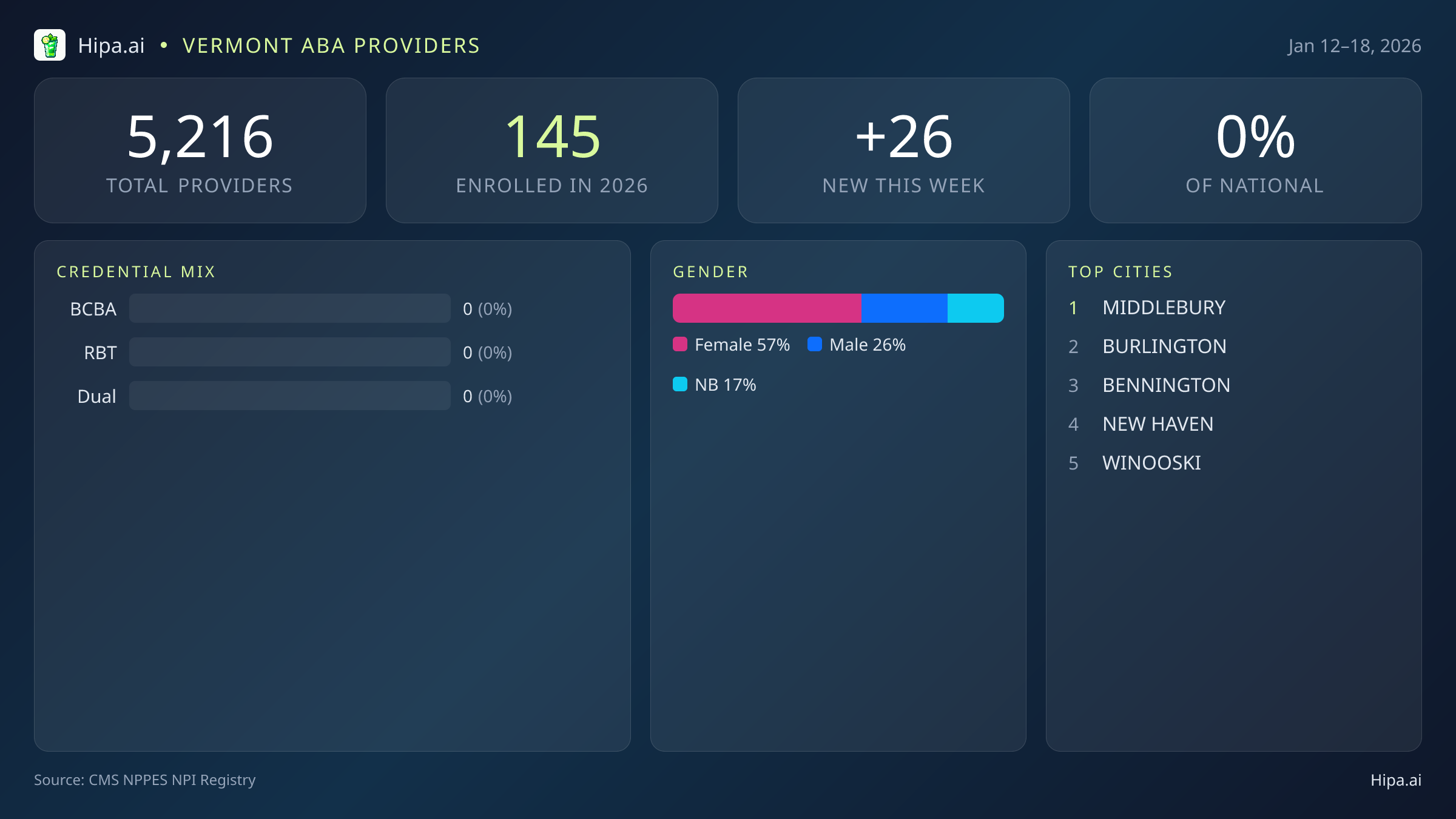 Hipa.ai • VERMONT ABA PROVIDERS

Jan 12–18, 2026

5,216
TOTAL PROVIDERS

145
ENROLLED IN 2026

+26
NEW THIS WEEK

0%
OF NATIONAL

CREDENTIAL MIX

BCBA 0 (0%)

RBT 0 (0%)

Dual 0 (0%)

GENDER

Female 57% Male 26%

NB 17%

TOP CITIES

1 MIDDLEBURY
2 BURLINGTON
3 BENNINGTON
4 NEW HAVEN
5 WINOOSKI

Source: CMS NPPES NPI Registry

Hipa.ai