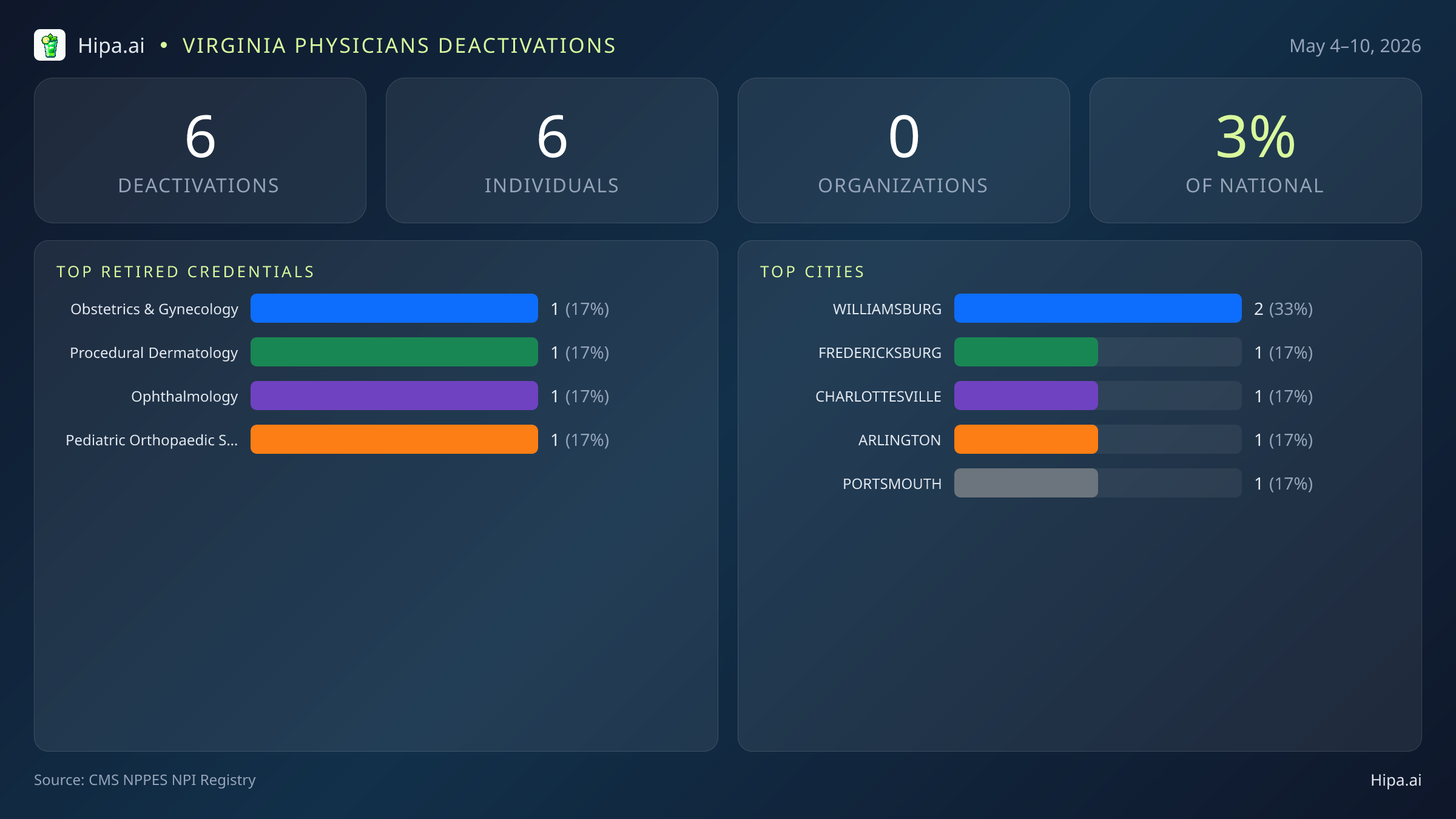 Hipa.ai • VIRGINIA PHYSICIANS DEACTIVATIONS

May 4–10, 2026

6
DEACTIVATIONS

6
INDIVIDUALS

0
ORGANIZATIONS

3%
OF NATIONAL

TOP RETIRED CREDENTIALS

Obstetrics & Gynecology 1 (17%)
Procedural Dermatology 1 (17%)
Ophthalmology 1 (17%)
Pediatric Orthopaedic S... 1 (17%)

TOP CITIES

WILLIAMSBURG 2 (33%)
FREDERICKSBURG 1 (17%)
CHARLOTTESVILLE 1 (17%)
ARLINGTON 1 (17%)
PORTSMOUTH 1 (17%)

Source: CMS NPPES NPI Registry

Hipa.ai