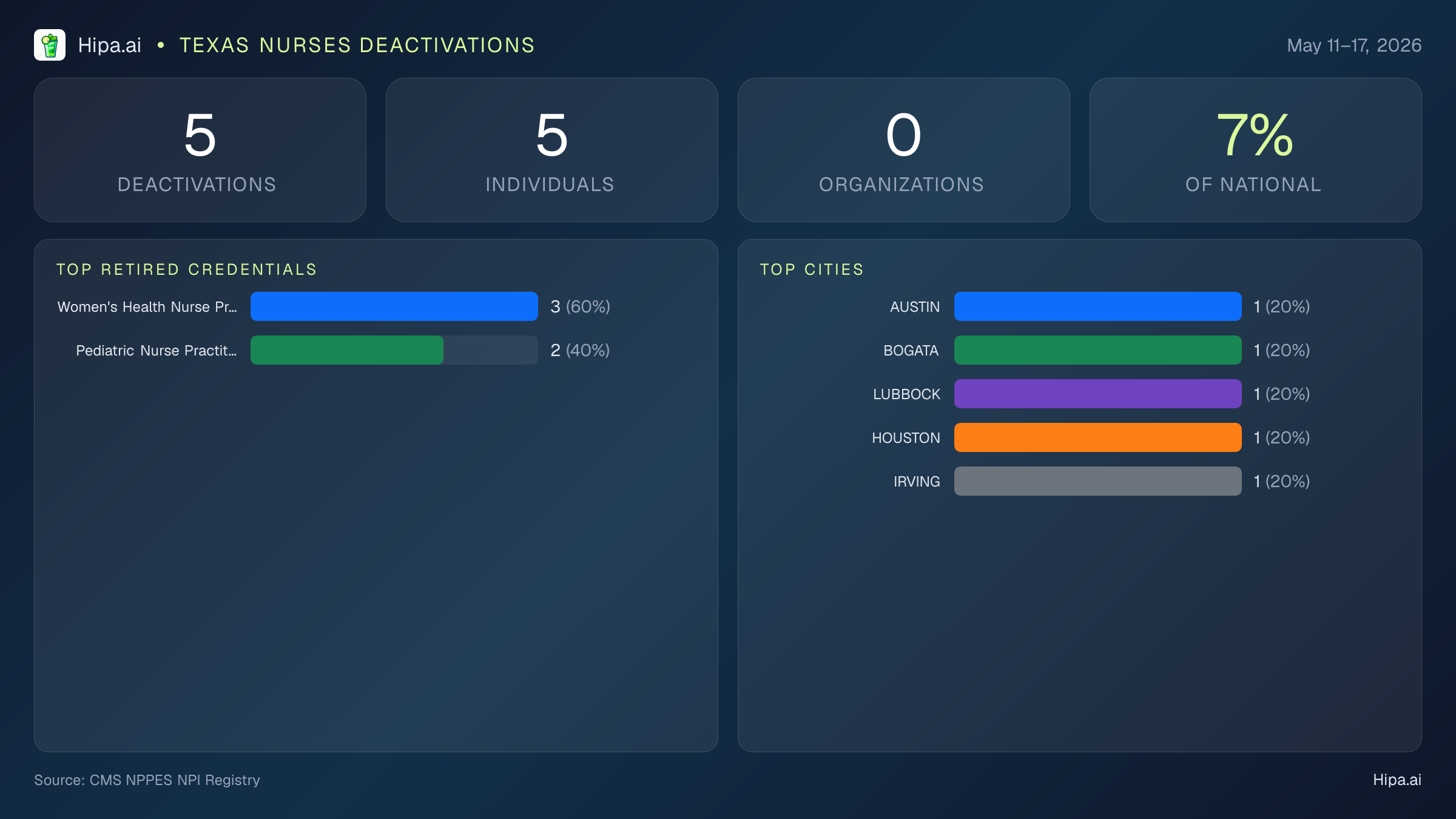 Hipa.ai • TEXAS NURSES DEACTIVATIONS

May 11–17, 2026

5
DEACTIVATIONS

5
INDIVIDUALS

0
ORGANIZATIONS

7%
OF NATIONAL

TOP RETIRED CREDENTIALS

Women's Health Nurse Pr... 3 (60%)
Pediatric Nurse Practit... 2 (40%)

TOP CITIES

AUSTIN 1 (20%)
BOGATA 1 (20%)
LUBBOCK 1 (20%)
HOUSTON 1 (20%)
IRVING 1 (20%)

Source: CMS NPPES NPI Registry

Hipa.ai