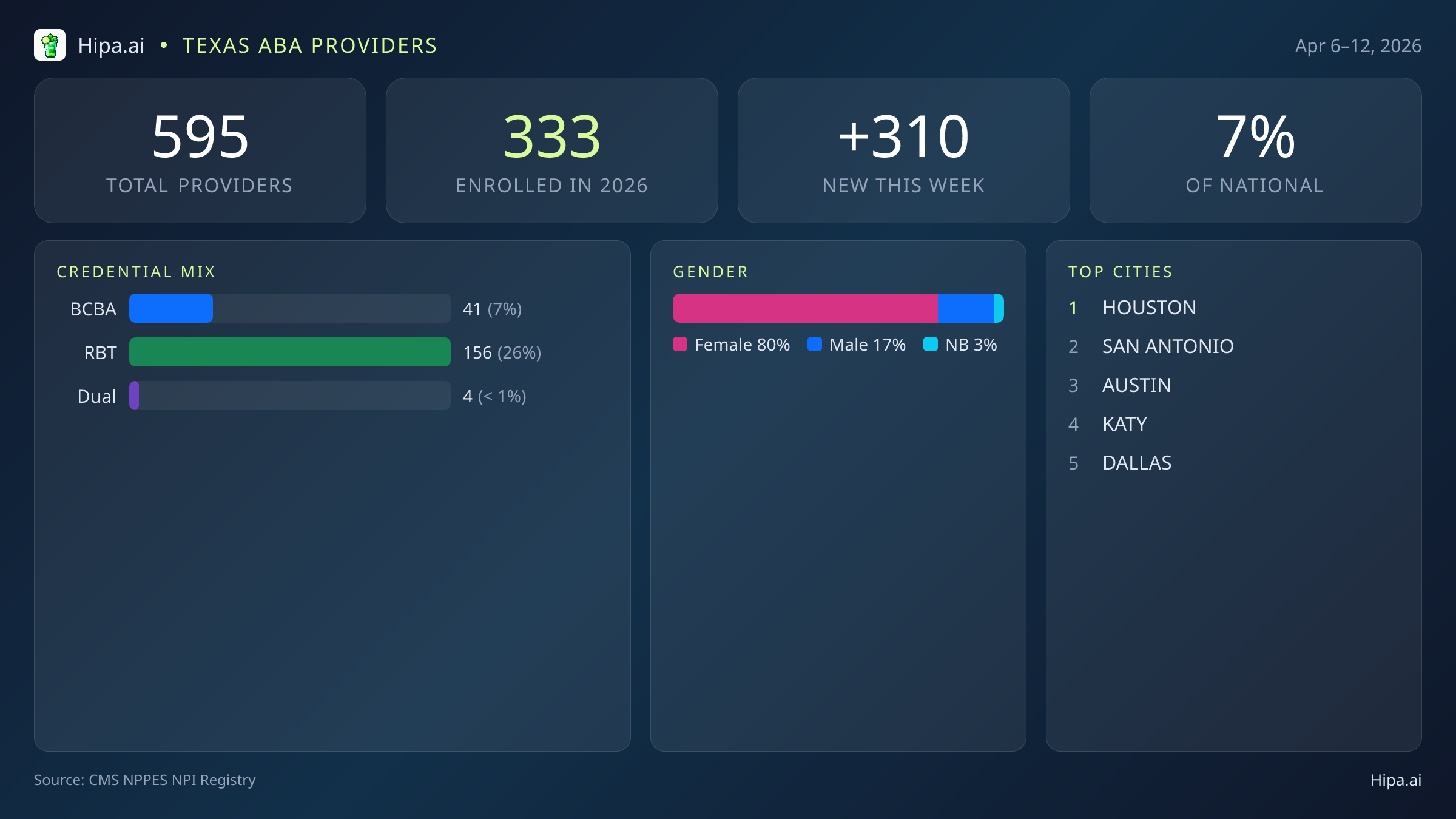 Hipa.ai • TEXAS ABA PROVIDERS

Apr 6–12, 2026

595
TOTAL PROVIDERS

333
ENROLLED IN 2026

+310
NEW THIS WEEK

7%
OF NATIONAL

CREDENTIAL MIX

BCBA 41 (7%)

RBT 156 (26%)

Dual 4 (< 1%)

GENDER

Female 80% Male 17% NB 3%

TOP CITIES

1 HOUSTON
2 SAN ANTONIO
3 AUSTIN
4 KATY
5 DALLAS

Source: CMS NPPES NPI Registry

Hipa.ai