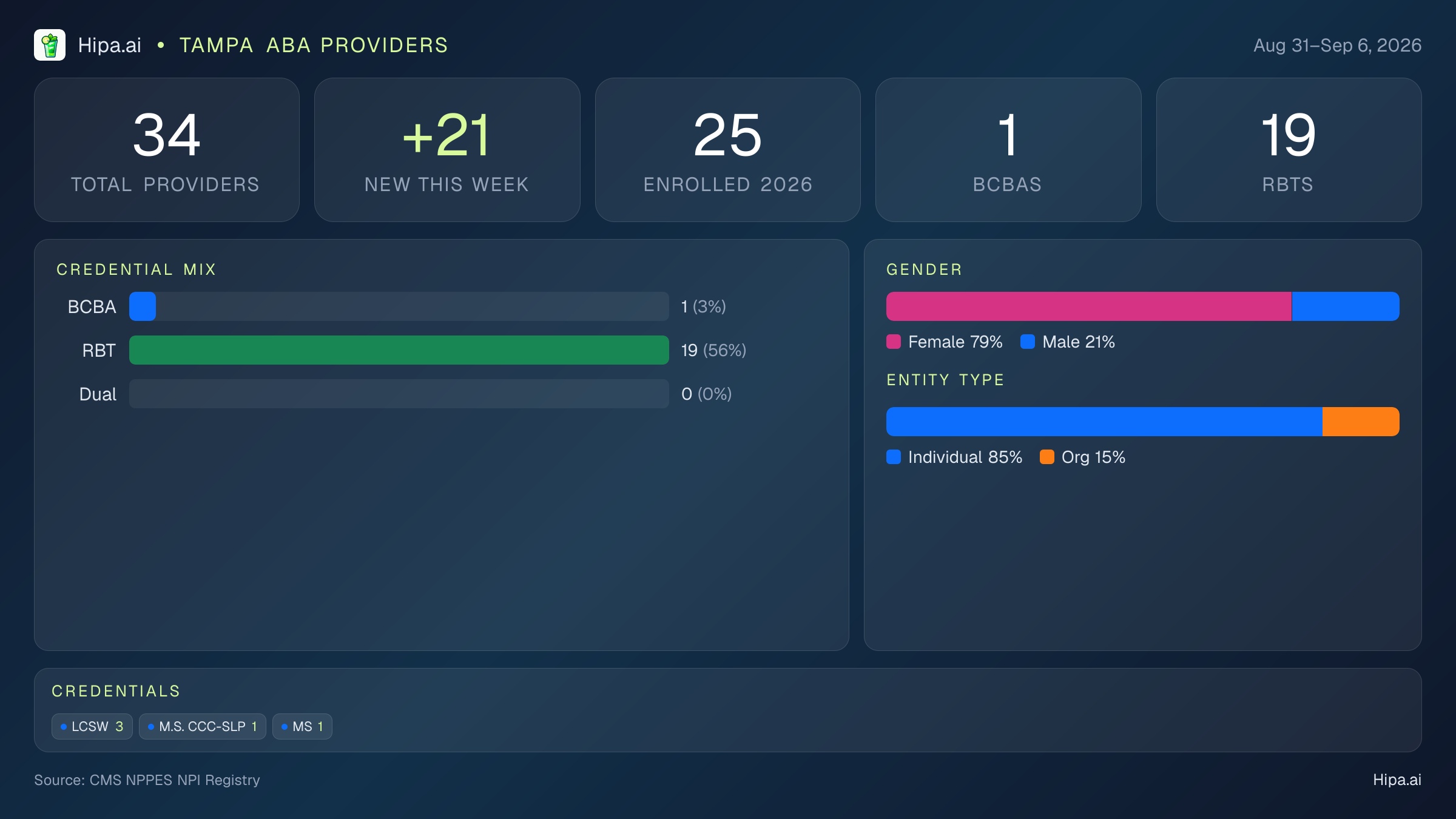 Hipa.ai • TAMPA ABA PROVIDERS

Aug 31–Sep 6, 2026

34
TOTAL PROVIDERS

+21
NEW THIS WEEK

25
ENROLLED 2026

1
BCBAS

19
RBTS

CREDENTIAL MIX

BCBA 1 (3%)

RBT 19 (56%)

Dual 0 (0%)

GENDER

Female 79% Male 21%

ENTITY TYPE

Individual 85% Org 15%

CREDENTIALS

LCSW 3 M.S. CCC-SLP 1 MS 1

Source: CMS NPPES NPI Registry

Hipa.ai