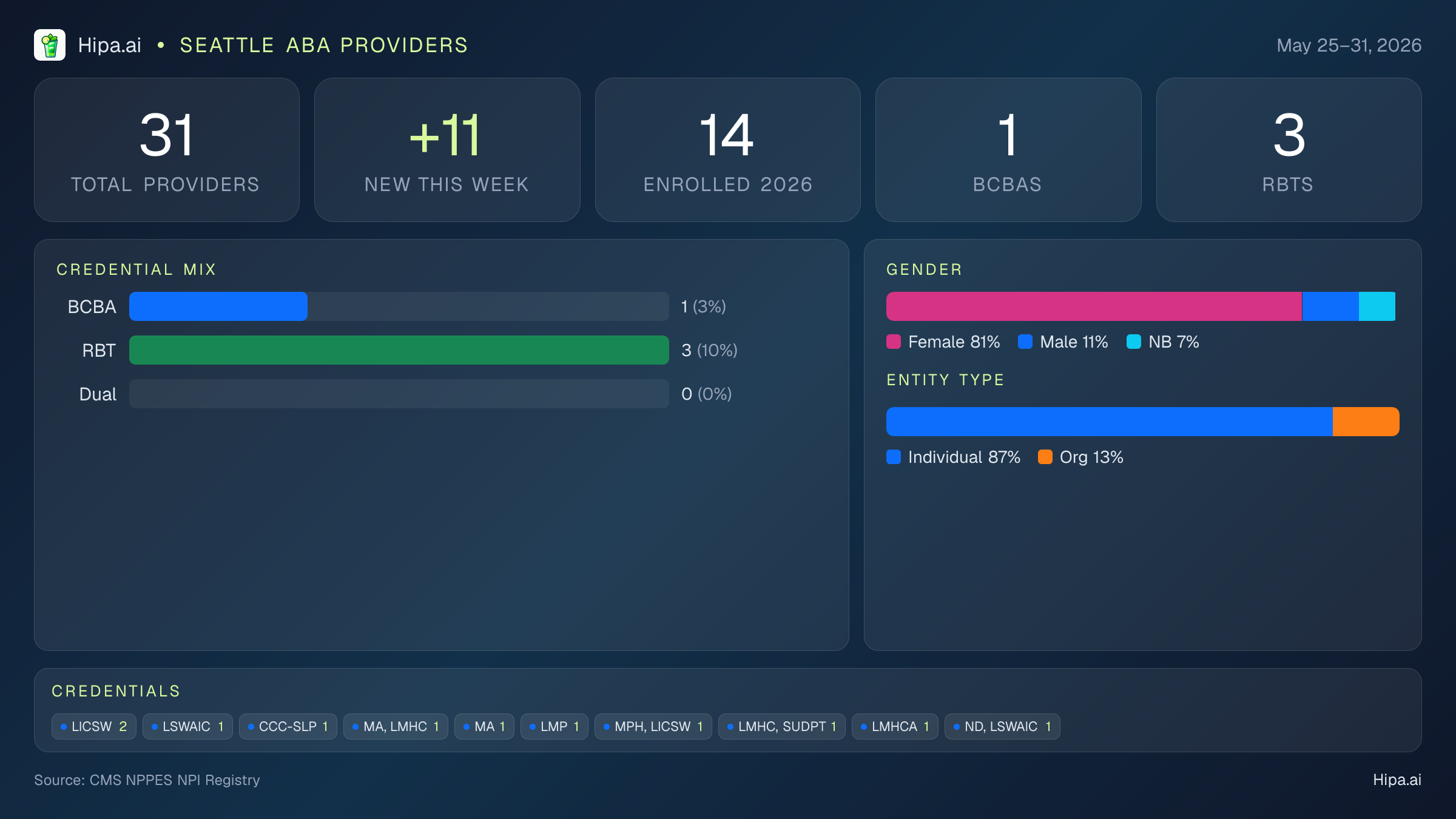 Hipa.ai • SEATTLE ABA PROVIDERS

May 25–31, 2026

31
TOTAL PROVIDERS

+11
NEW THIS WEEK

14
ENROLLED 2026

1
BCBAS

3
RBTS

CREDENTIAL MIX

BCBA 1 (3%)
RBT 3 (10%)
Dual 0 (0%)

GENDER

Female 81% Male 11% NB 7%

ENTITY TYPE

Individual 87% Org 13%

CREDENTIALS

LICSW 2 LSWAIC 1 CCC-SLP 1 MA, LMHC 1 MA 1 LMP 1 MPH, LICSW 1 LMHC, SUDPT 1 LMHCA 1 ND, LSWAIC 1

Source: CMS NPPES NPI Registry

Hipa.ai