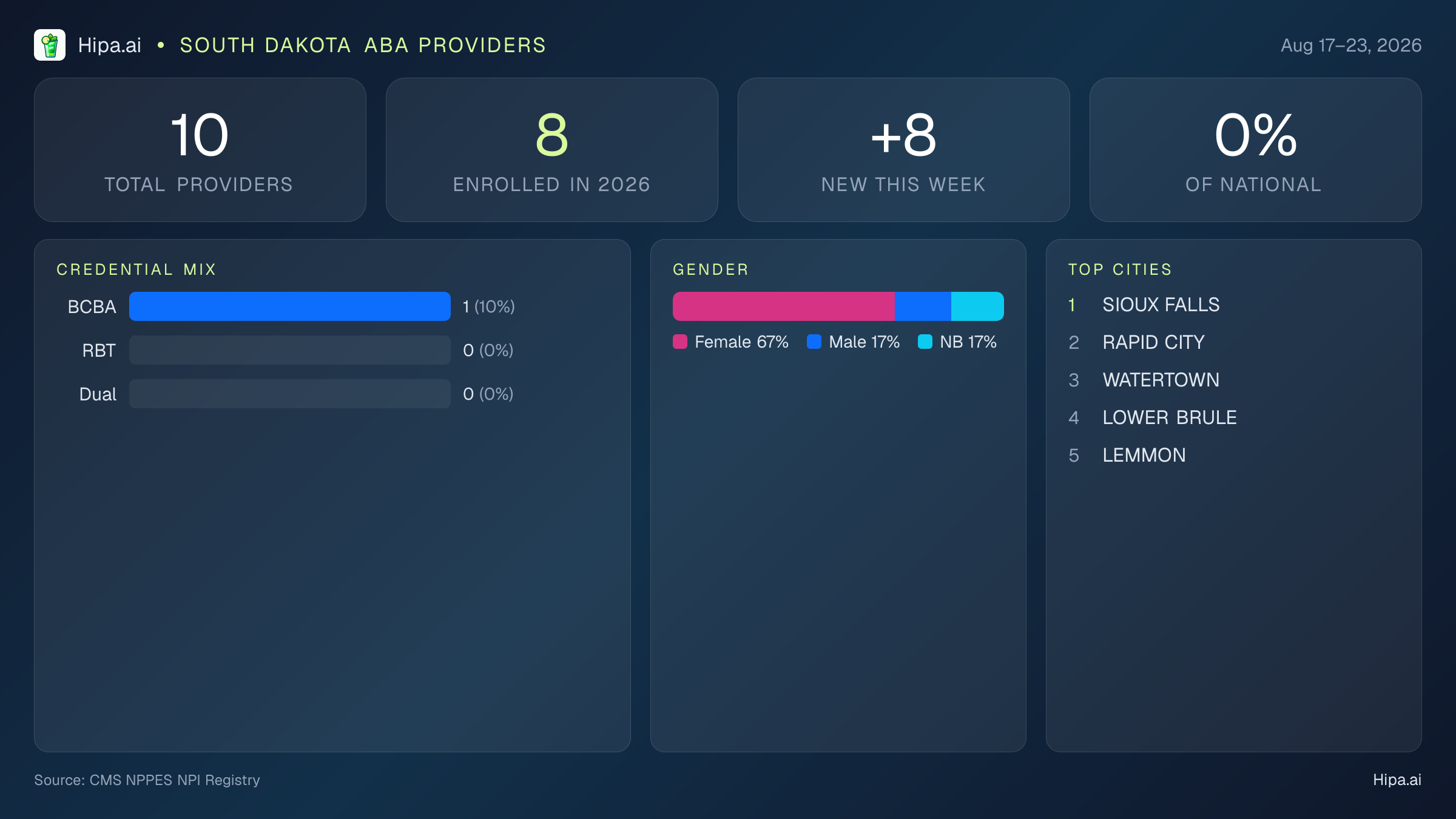 Hipa.ai • SOUTH DAKOTA ABA PROVIDERS

Aug 17–23, 2026

10
TOTAL PROVIDERS

8
ENROLLED IN 2026

+8
NEW THIS WEEK

0%
OF NATIONAL

CREDENTIAL MIX

BCBA 1 (10%)
RBT 0 (0%)
Dual 0 (0%)

GENDER

Female 67% Male 17% NB 17%

TOP CITIES

1 SIOUX FALLS
2 RAPID CITY
3 WATERTOWN
4 LOWER BRULE
5 LEMMON

Source: CMS NPPES NPI Registry

Hipa.ai