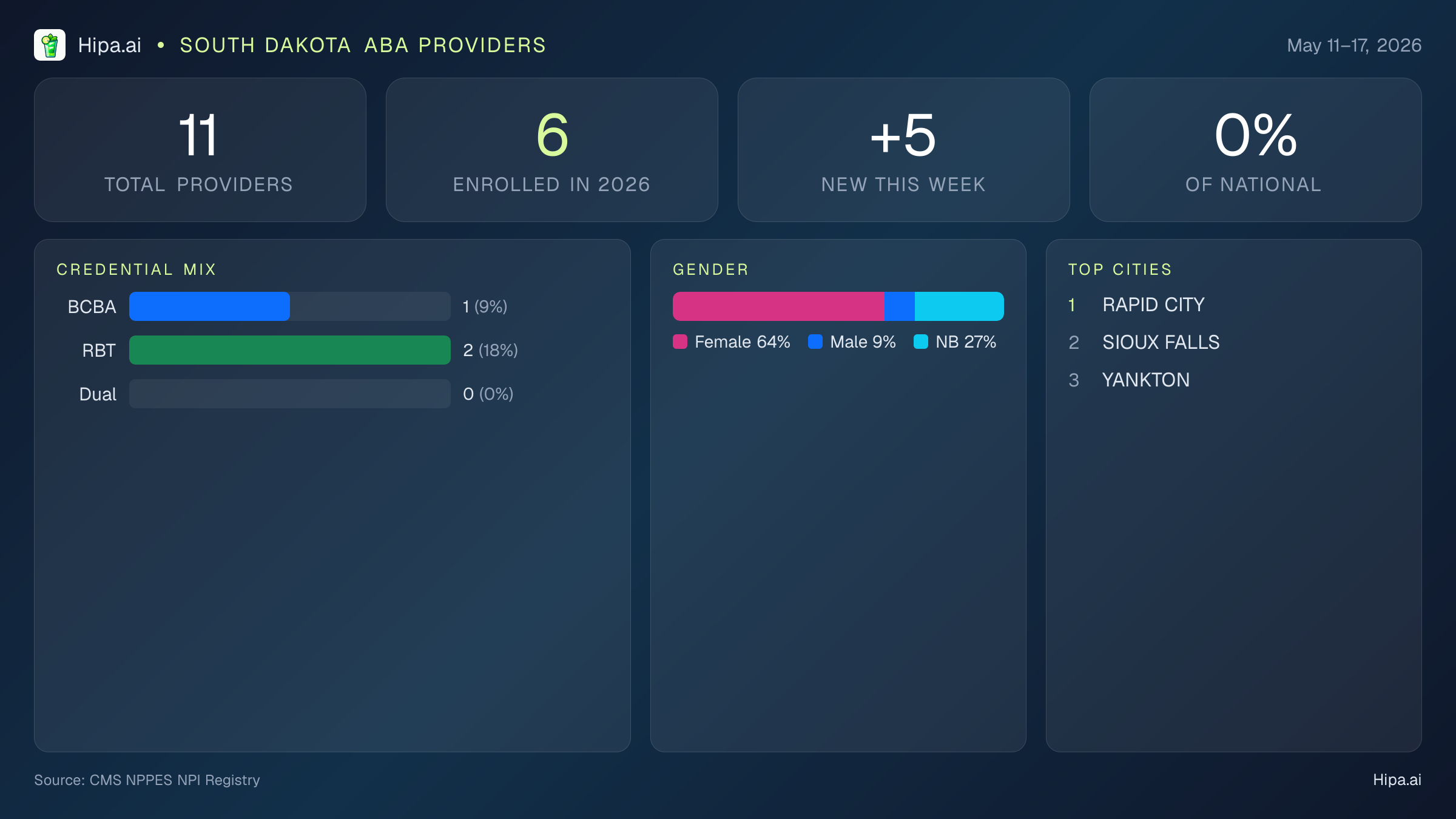 Hipa.ai • SOUTH DAKOTA ABA PROVIDERS

May 11–17, 2026

11
TOTAL PROVIDERS

6
ENROLLED IN 2026

+5
NEW THIS WEEK

0%
OF NATIONAL

CREDENTIAL MIX

BCBA 1 (9%)
RBT 2 (18%)
Dual 0 (0%)

GENDER

Female 64% Male 9% NB 27%

TOP CITIES

1 RAPID CITY
2 SIOUX FALLS
3 YANKTON

Source: CMS NPPES NPI Registry

Hipa.ai