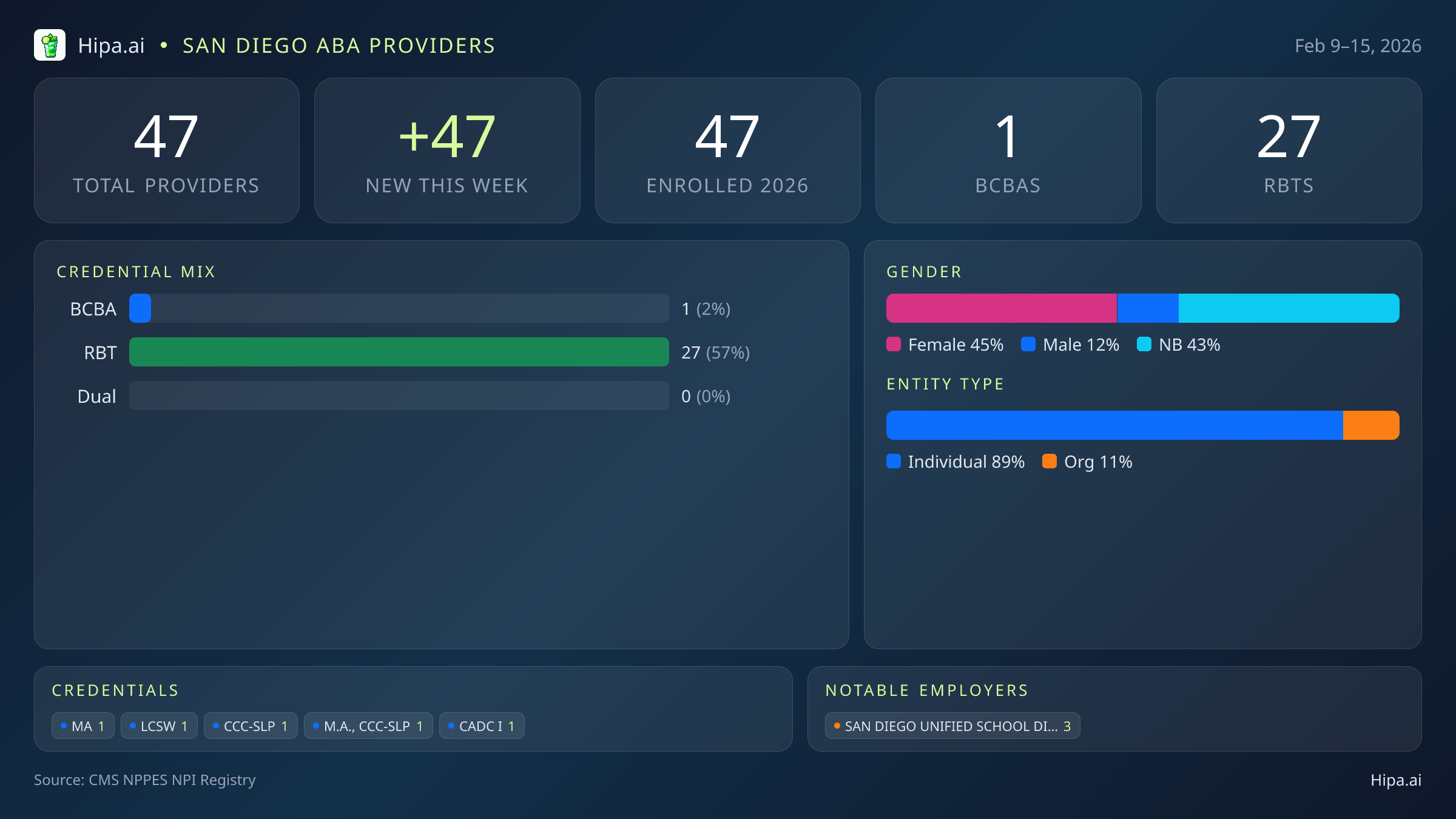 Hipa.ai • SAN DIEGO ABA PROVIDERS

Feb 9–15, 2026

47
TOTAL PROVIDERS

+47
NEW THIS WEEK

47
ENROLLED 2026

1
BCBAS

27
RBTS

CREDENTIAL MIX

BCBA 1 (2%)

RBT 27 (57%)

Dual 0 (0%)

GENDER

Female 45% Male 12% NB 43%

ENTITY TYPE

Individual 89% Org 11%

CREDENTIALS

MA 1 LCSW 1 CCC-SLP 1 M.A., CCC-SLP 1 CADC I 1

NOTABLE EMPLOYERS

SAN DIEGO UNIFIED SCHOOL DI... 3

Source: CMS NPPES NPI Registry

Hipa.ai