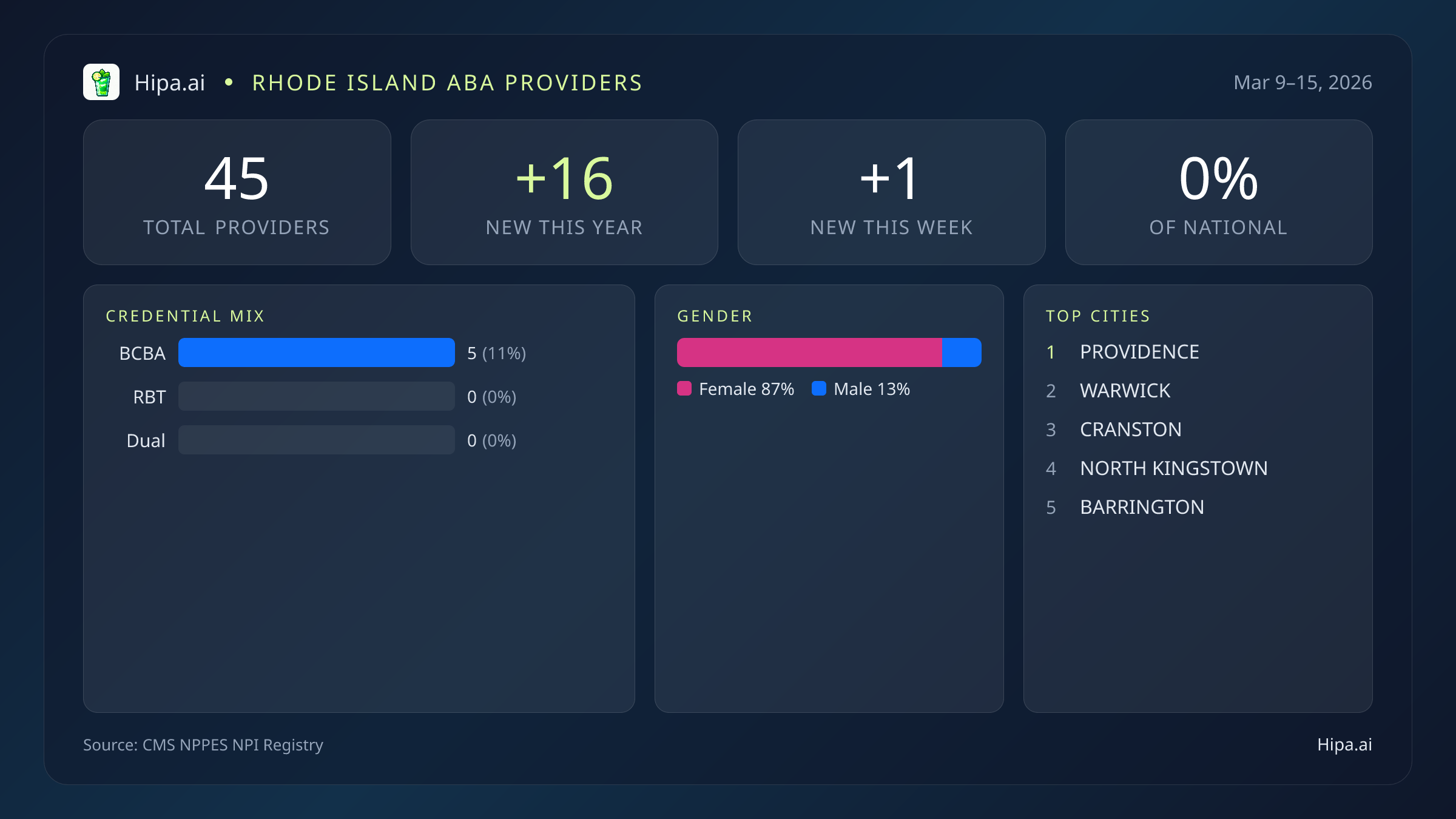 Hipa.ai • RHODE ISLAND ABA PROVIDERS

Mar 9–15, 2026

45
TOTAL PROVIDERS

+16
NEW THIS YEAR

+1
NEW THIS WEEK

0%
OF NATIONAL

CREDENTIAL MIX

BCBA 5 (11%)

RBT 0 (0%)

Dual 0 (0%)

GENDER

Female 87% Male 13%

TOP CITIES

1 PROVIDENCE
2 WARWICK
3 CRANSTON
4 NORTH KINGSTOWN
5 BARRINGTON

Source: CMS NPPES NPI Registry

Hipa.ai