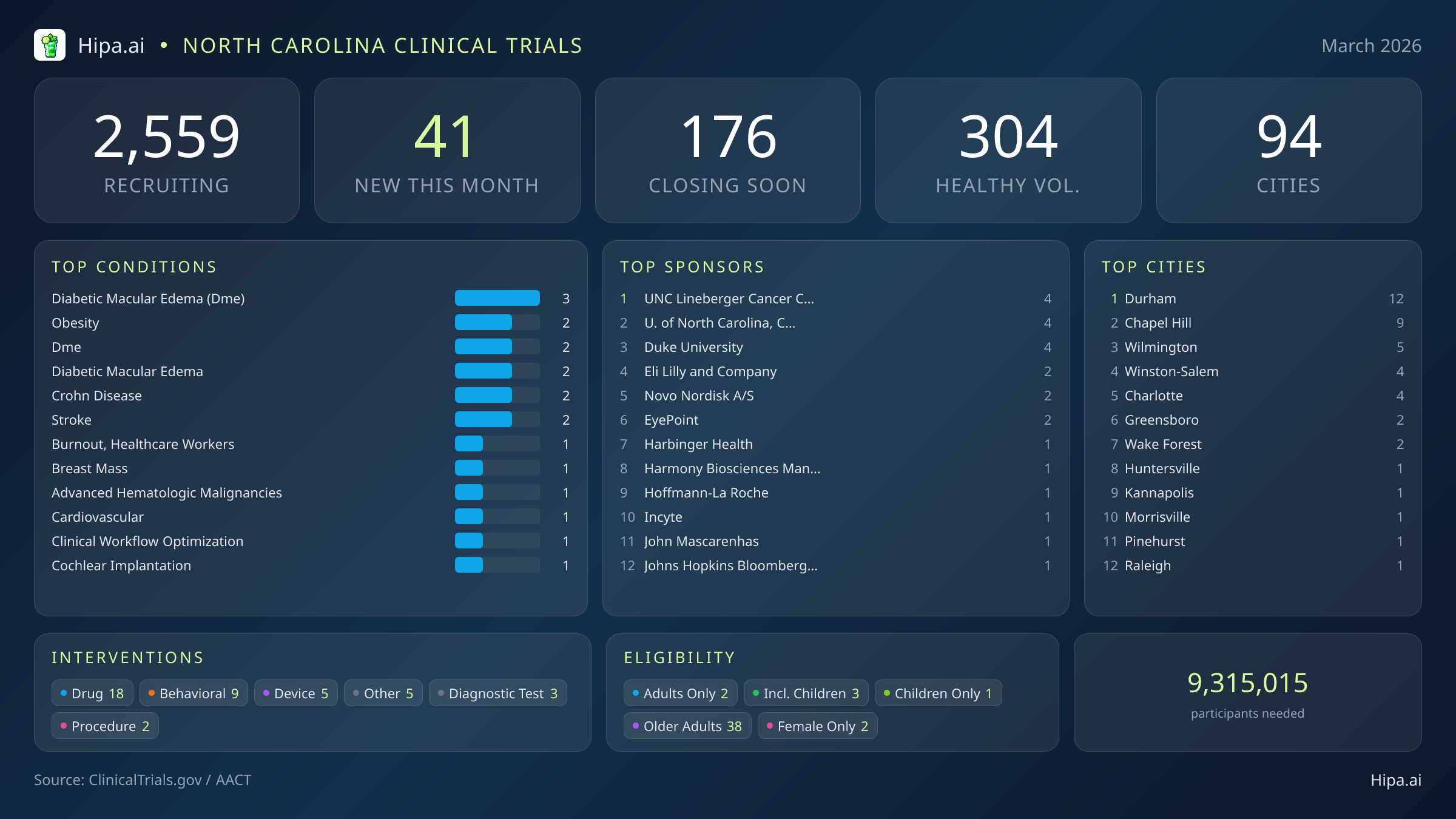 Hipa.ai • NORTH CAROLINA CLINICAL TRIALS

March 2026

2,559
RECRUITING

41
NEW THIS MONTH

176
CLOSING SOON

304
HEALTHY VOL.

94
CITIES

TOP CONDITIONS

| | |
|---|---|
| Diabetic Macular Edema (Dme) | 3 |
| Obesity | 2 |
| Dme | 2 |
| Diabetic Macular Edema | 2 |
| Crohn Disease | 2 |
| Stroke | 2 |
| Burnout, Healthcare Workers | 1 |
| Breast Mass | 1 |
| Advanced Hematologic Malignancies | 1 |
| Cardiovascular | 1 |
| Clinical Workflow Optimization | 1 |
| Cochlear Implantation | 1 |

TOP SPONSORS

| | | |
|---|---|---|
| 1 | UNC Lineberger Cancer C... | 4 |
| 2 | U. of North Carolina, C... | 4 |
| 3 | Duke University | 4 |
| 4 | Eli Lilly and Company | 2 |
| 5 | Novo Nordisk A/S | 2 |
| 6 | EyePoint | 2 |
| 7 | Harbinger Health | 1 |
| 8 | Harmony Biosciences Man... | 1 |
| 9 | Hoffmann-La Roche | 1 |
| 10 | Incyte | 1 |
| 11 | John Mascarenhas | 1 |
| 12 | Johns Hopkins Bloomberg... | 1 |

TOP CITIES

| | | |
|---|---|---|
| 1 | Durham | 12 |
| 2 | Chapel Hill | 9 |
| 3 | Wilmington | 5 |
| 4 | Winston-Salem | 4 |
| 5 | Charlotte | 4 |
| 6 | Greensboro | 2 |
| 7 | Wake Forest | 2 |
| 8 | Huntersville | 1 |
| 9 | Kannapolis | 1 |
| 10 | Morrisville | 1 |
| 11 | Pinehurst | 1 |
| 12 | Raleigh | 1 |

INTERVENTIONS

Drug 18 Behavioral 9 Device 5 Other 5 Diagnostic Test 3 Procedure 2

ELIGIBILITY

Adults Only 2 Incl. Children 3 Children Only 1 Older Adults 38 Female Only 2

9,315,015
participants needed

Source: ClinicalTrials.gov / AACT

Hipa.ai