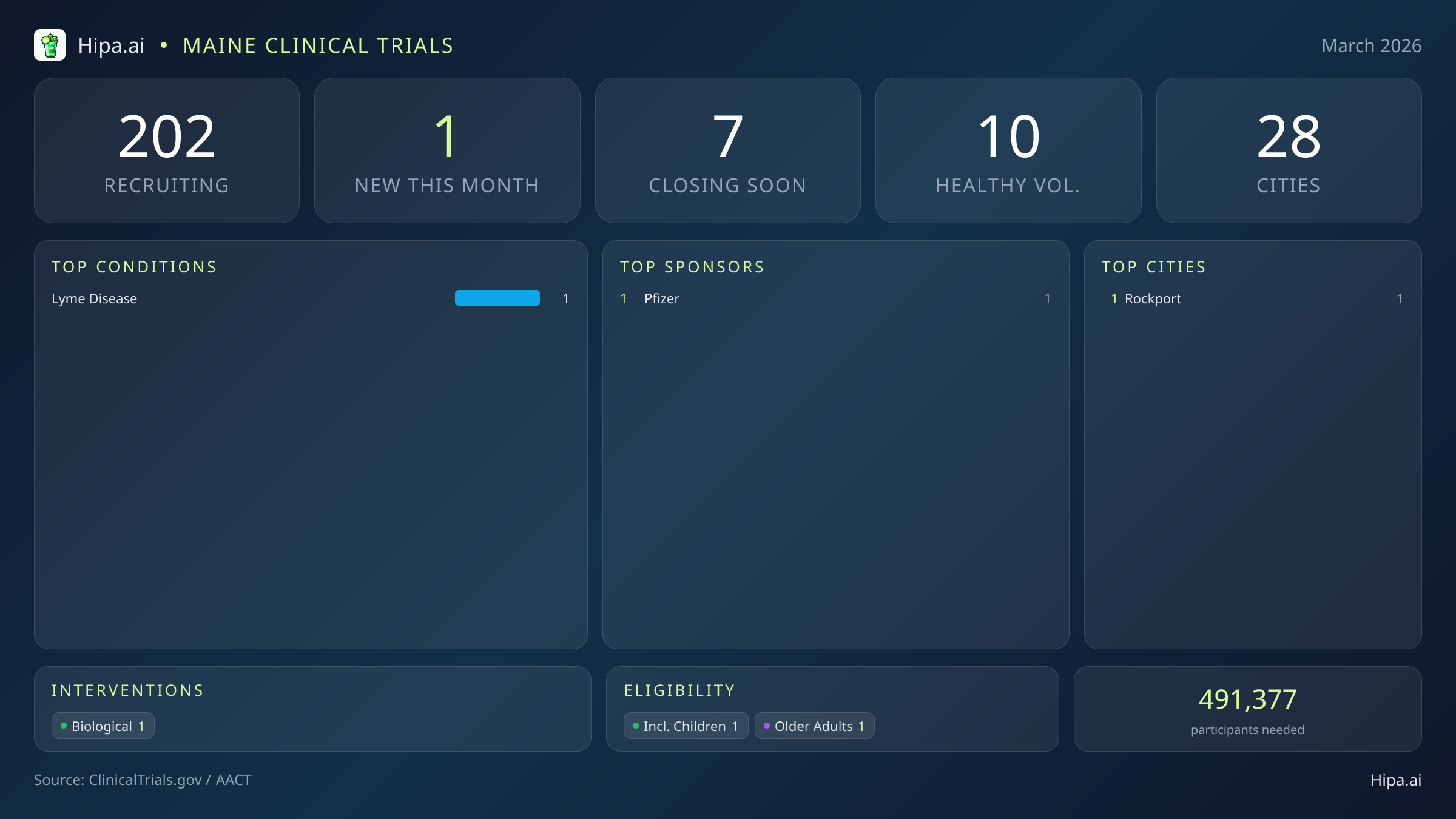 Hipa.ai • MAINE CLINICAL TRIALS

March 2026

202
RECRUITING

1
NEW THIS MONTH

7
CLOSING SOON

10
HEALTHY VOL.

28
CITIES

TOP CONDITIONS

Lyme Disease 1

TOP SPONSORS

1 Pfizer 1

TOP CITIES

1 Rockport 1

INTERVENTIONS

Biological 1

ELIGIBILITY

Incl. Children 1 Older Adults 1

491,377
participants needed

Source: ClinicalTrials.gov / AACT

Hipa.ai