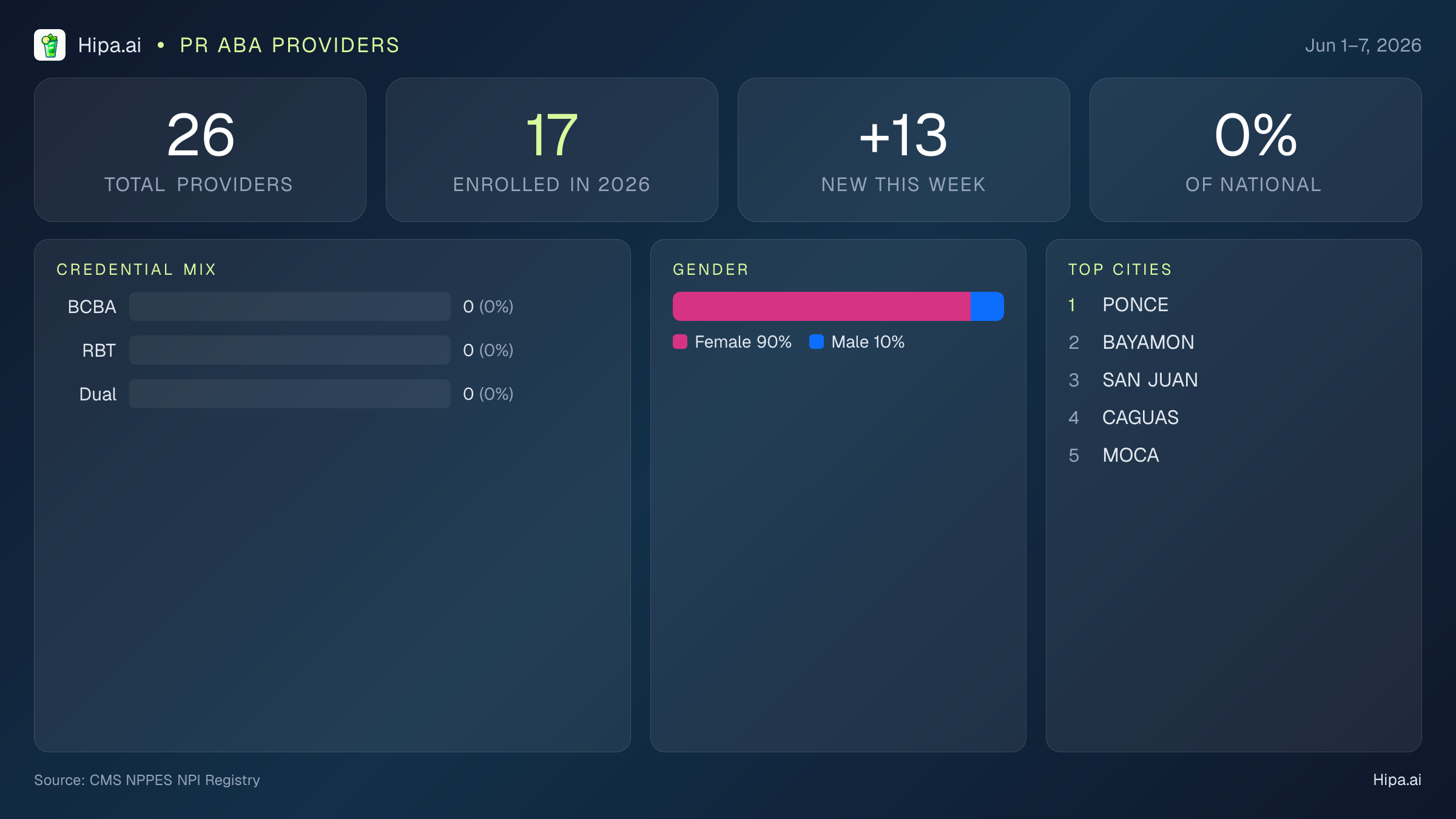 Hipa.ai • PR ABA PROVIDERS

Jun 1–7, 2026

26
TOTAL PROVIDERS

17
ENROLLED IN 2026

+13
NEW THIS WEEK

0%
OF NATIONAL

CREDENTIAL MIX

BCBA 0 (0%)

RBT 0 (0%)

Dual 0 (0%)

GENDER

Female 90% Male 10%

TOP CITIES

1 PONCE
2 BAYAMON
3 SAN JUAN
4 CAGUAS
5 MOCA

Source: CMS NPPES NPI Registry

Hipa.ai