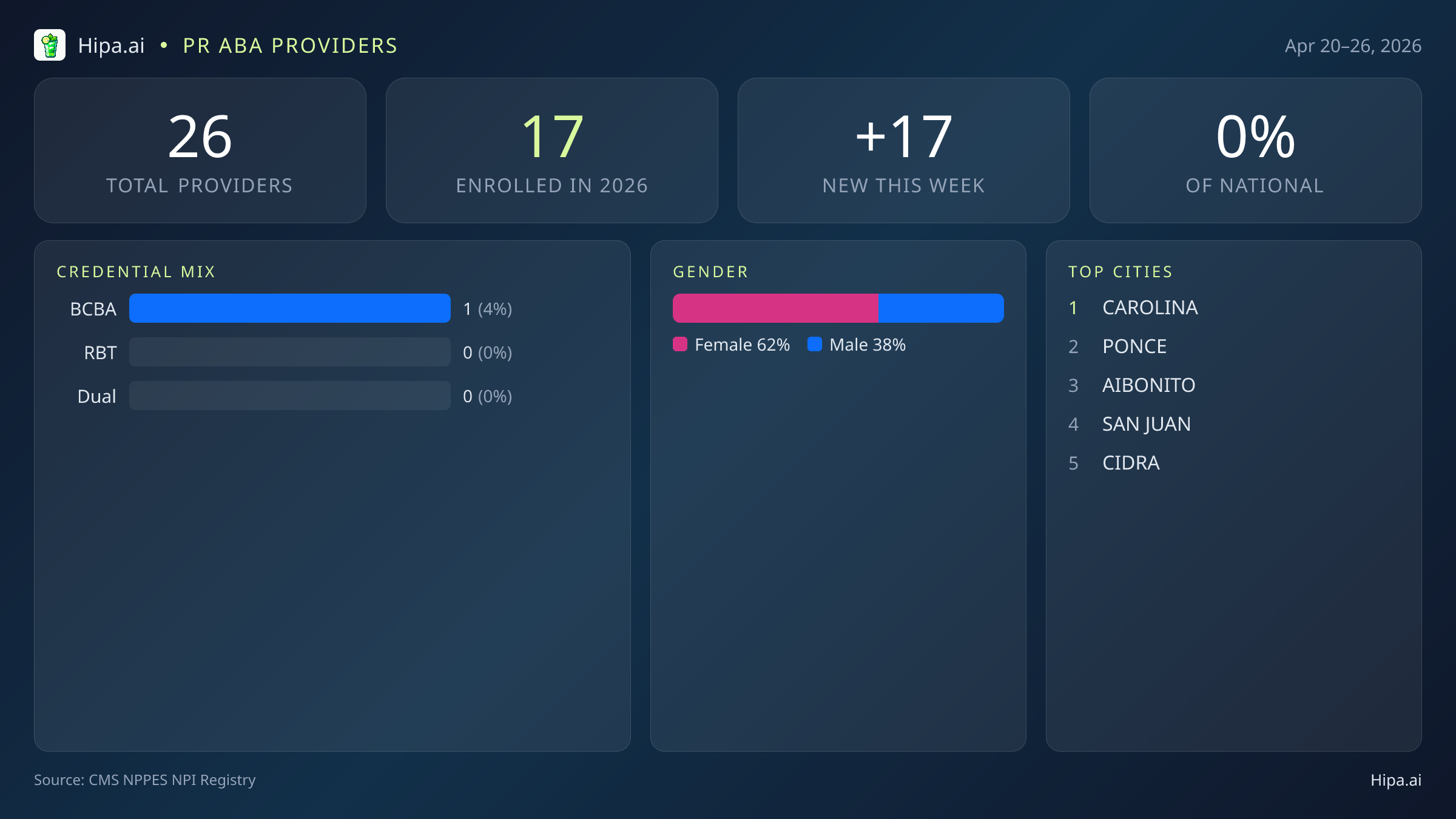 Hipa.ai • PR ABA PROVIDERS

Apr 20–26, 2026

26
TOTAL PROVIDERS

17
ENROLLED IN 2026

+17
NEW THIS WEEK

0%
OF NATIONAL

CREDENTIAL MIX

BCBA 1 (4%)
RBT 0 (0%)
Dual 0 (0%)

GENDER

Female 62% Male 38%

TOP CITIES

1 CAROLINA
2 PONCE
3 AIBONITO
4 SAN JUAN
5 CIDRA

Source: CMS NPPES NPI Registry

Hipa.ai