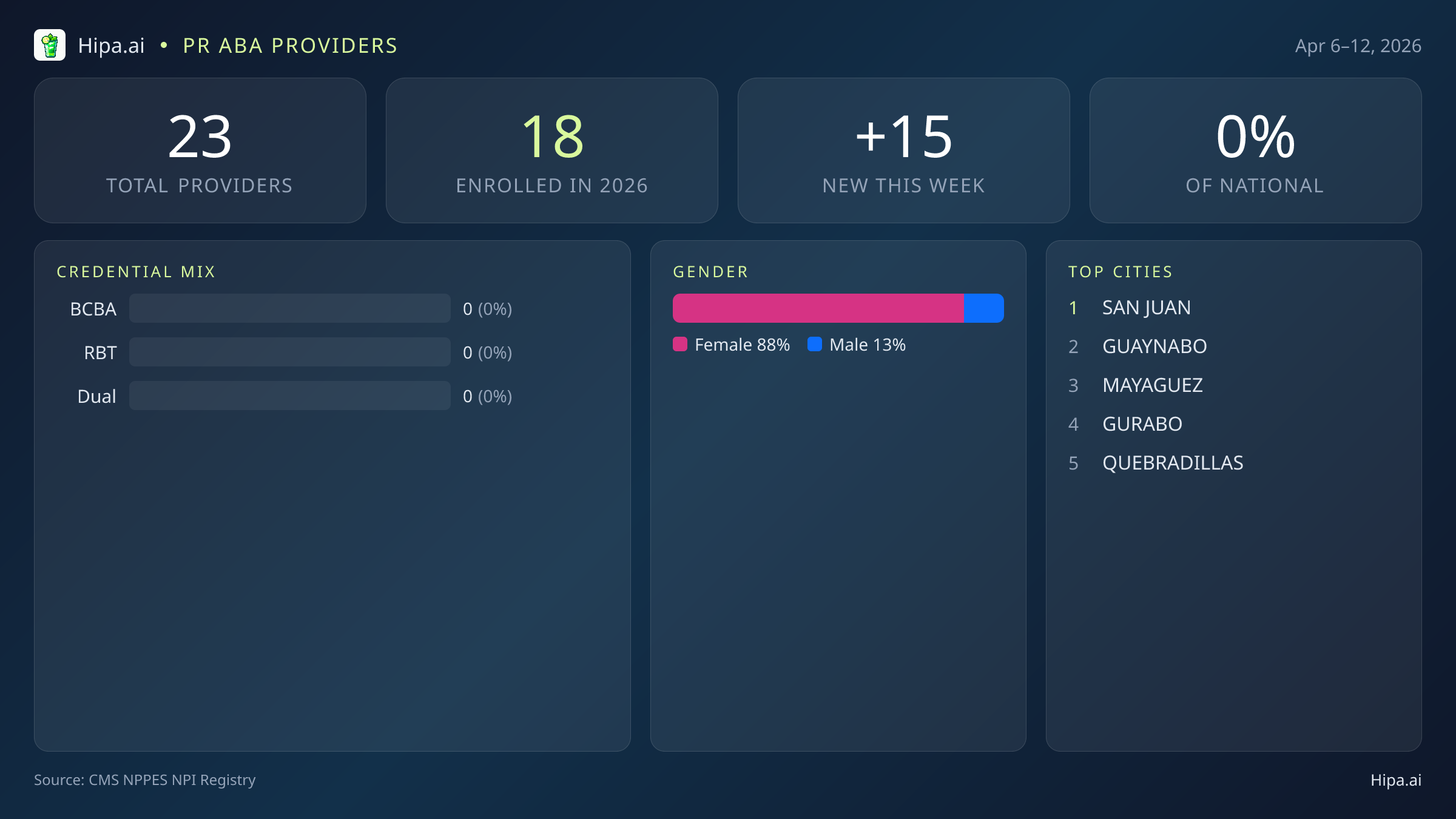 Hipa.ai • PR ABA PROVIDERS

Apr 6–12, 2026

23
TOTAL PROVIDERS

18
ENROLLED IN 2026

+15
NEW THIS WEEK

0%
OF NATIONAL

CREDENTIAL MIX

BCBA 0 (0%)

RBT 0 (0%)

Dual 0 (0%)

GENDER

Female 88% Male 13%

TOP CITIES

1 SAN JUAN
2 GUAYNABO
3 MAYAGUEZ
4 GURABO
5 QUEBRADILLAS

Source: CMS NPPES NPI Registry

Hipa.ai