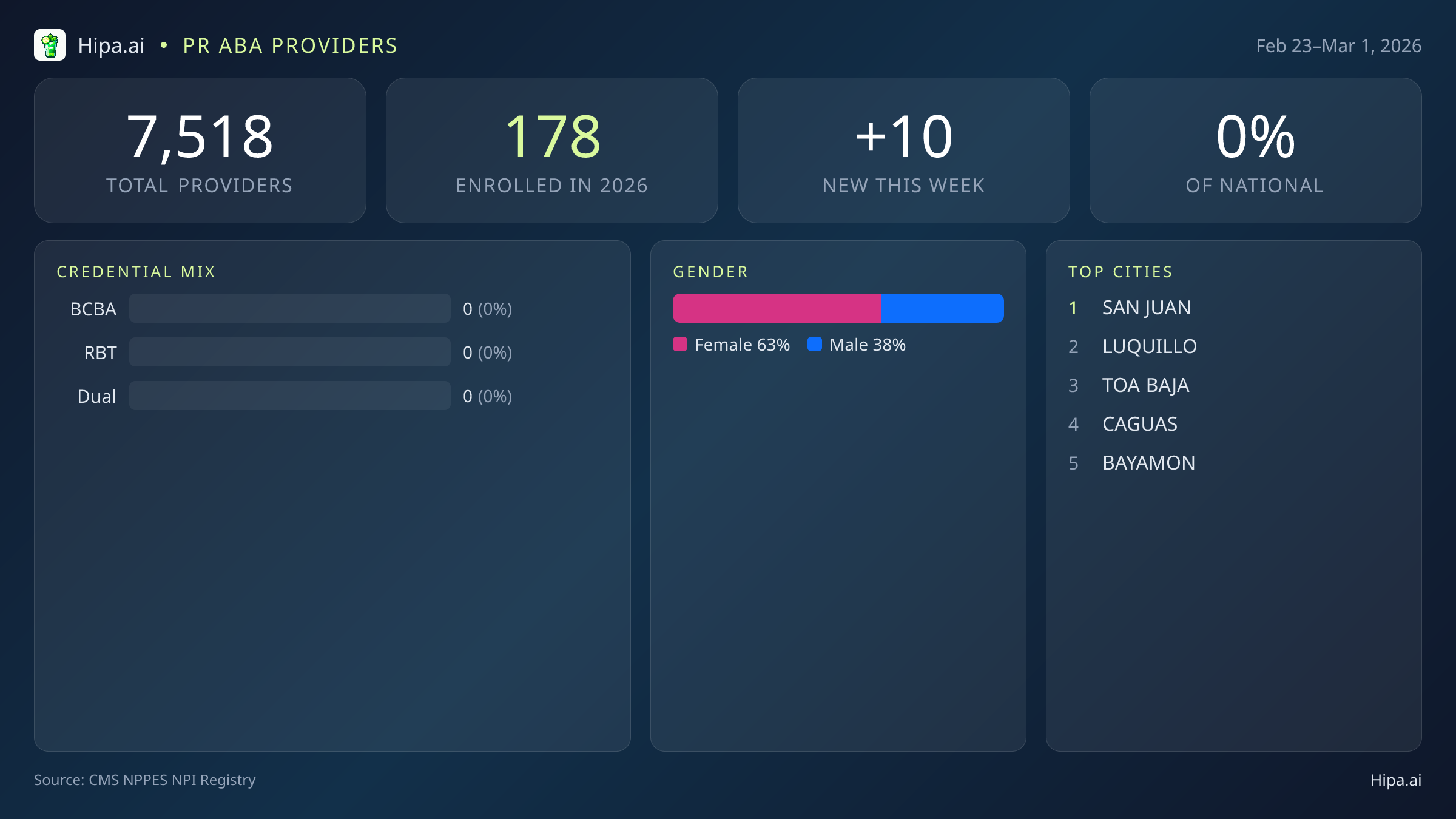 Hipa.ai • PR ABA PROVIDERS

Feb 23–Mar 1, 2026

7,518
TOTAL PROVIDERS

178
ENROLLED IN 2026

+10
NEW THIS WEEK

0%
OF NATIONAL

CREDENTIAL MIX

BCBA 0 (0%)

RBT 0 (0%)

Dual 0 (0%)

GENDER

Female 63% Male 38%

TOP CITIES

1 SAN JUAN
2 LUQUILLO
3 TOA BAJA
4 CAGUAS
5 BAYAMON

Source: CMS NPPES NPI Registry

Hipa.ai