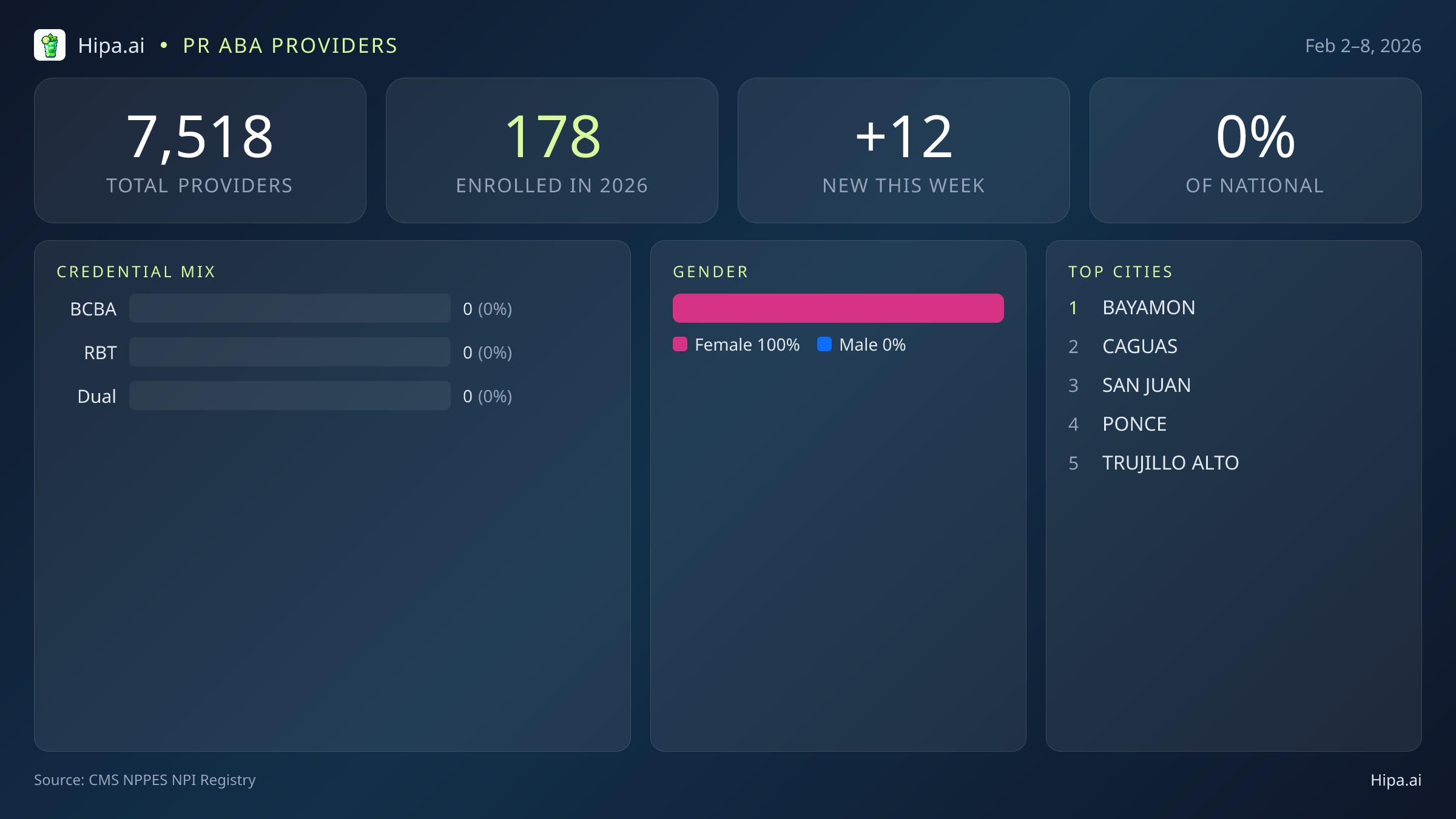 Hipa.ai • PR ABA PROVIDERS

Feb 2–8, 2026

7,518
TOTAL PROVIDERS

178
ENROLLED IN 2026

+12
NEW THIS WEEK

0%
OF NATIONAL

CREDENTIAL MIX

BCBA 0 (0%)
RBT 0 (0%)
Dual 0 (0%)

GENDER

Female 100% Male 0%

TOP CITIES

1 BAYAMON
2 CAGUAS
3 SAN JUAN
4 PONCE
5 TRUJILLO ALTO

Source: CMS NPPES NPI Registry

Hipa.ai