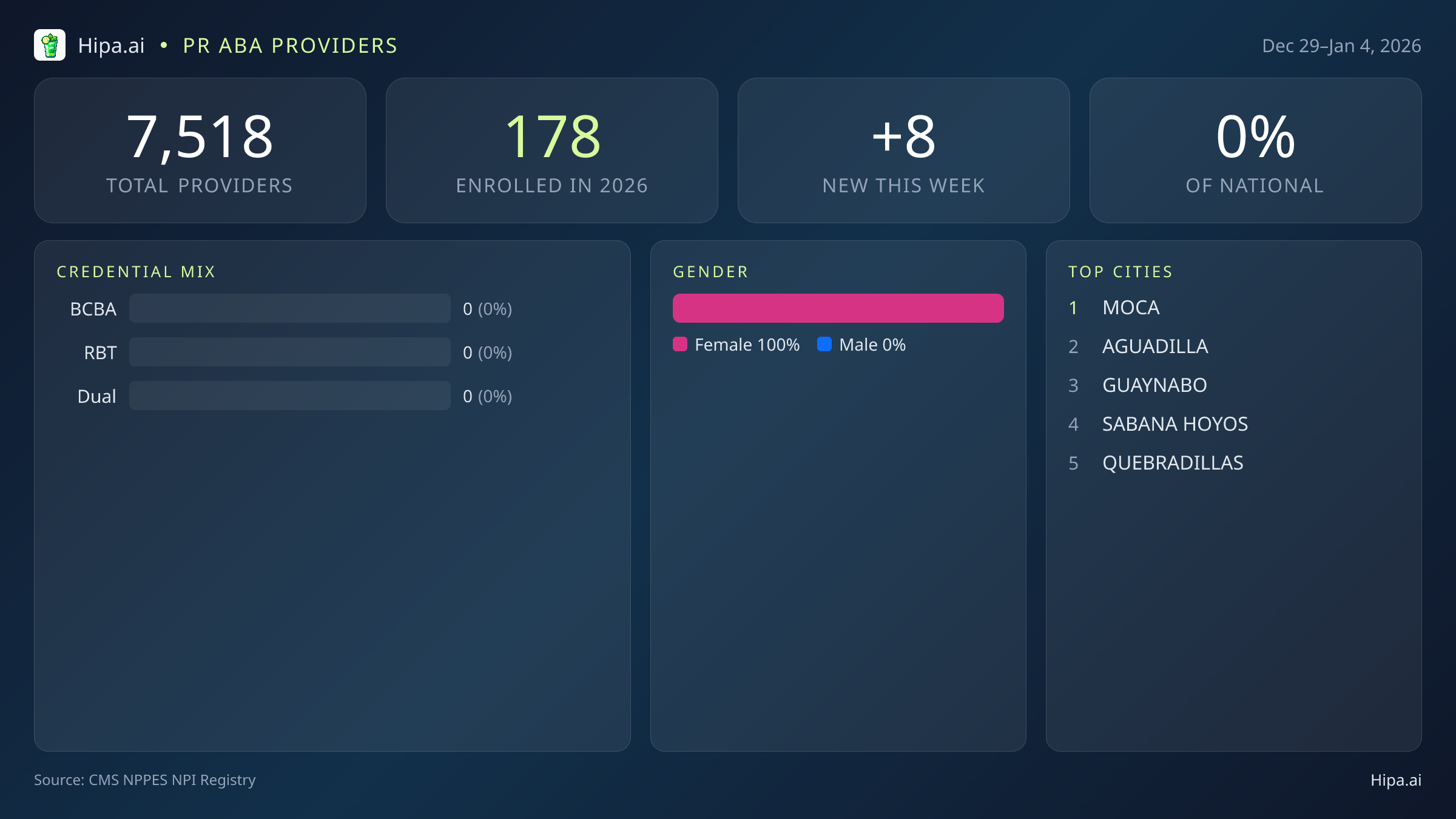 Hipa.ai • PR ABA PROVIDERS

Dec 29–Jan 4, 2026

7,518
TOTAL PROVIDERS

178
ENROLLED IN 2026

+8
NEW THIS WEEK

0%
OF NATIONAL

CREDENTIAL MIX

BCBA 0 (0%)
RBT 0 (0%)
Dual 0 (0%)

GENDER

Female 100% Male 0%

TOP CITIES

1 MOCA
2 AGUADILLA
3 GUAYNABO
4 SABANA HOYOS
5 QUEBRADILLAS

Source: CMS NPPES NPI Registry

Hipa.ai