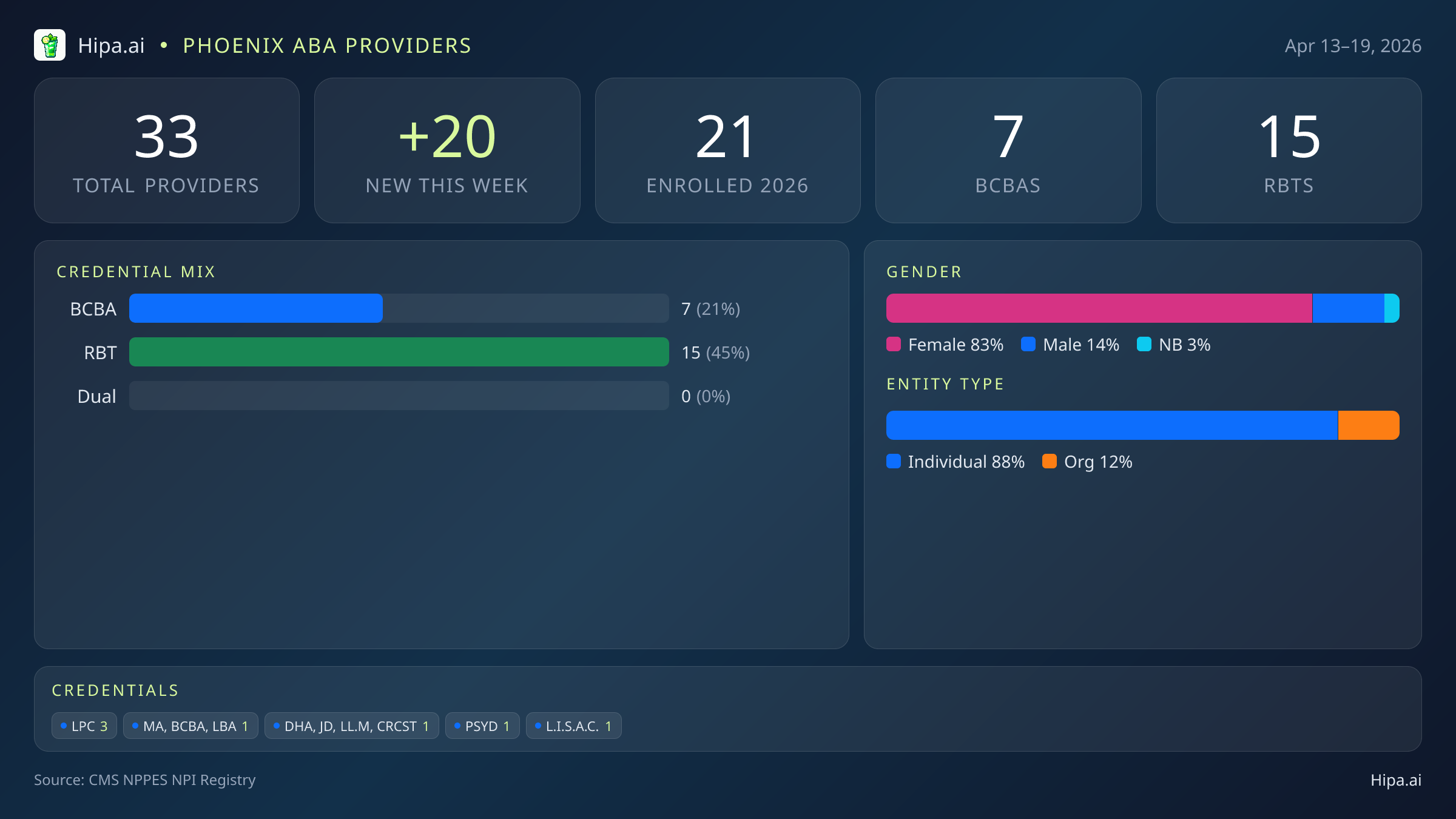 Hipa.ai • PHOENIX ABA PROVIDERS

Apr 13–19, 2026

33
TOTAL PROVIDERS

+20
NEW THIS WEEK

21
ENROLLED 2026

7
BCBAS

15
RBTS

CREDENTIAL MIX

BCBA 7 (21%)
RBT 15 (45%)
Dual 0 (0%)

GENDER

Female 83% Male 14% NB 3%

ENTITY TYPE

Individual 88% Org 12%

CREDENTIALS

LPC 3
MA, BCBA, LBA 1
DHA, JD, LL.M, CRCST 1
PSYD 1
L.I.S.A.C. 1

Source: CMS NPPES NPI Registry

Hipa.ai