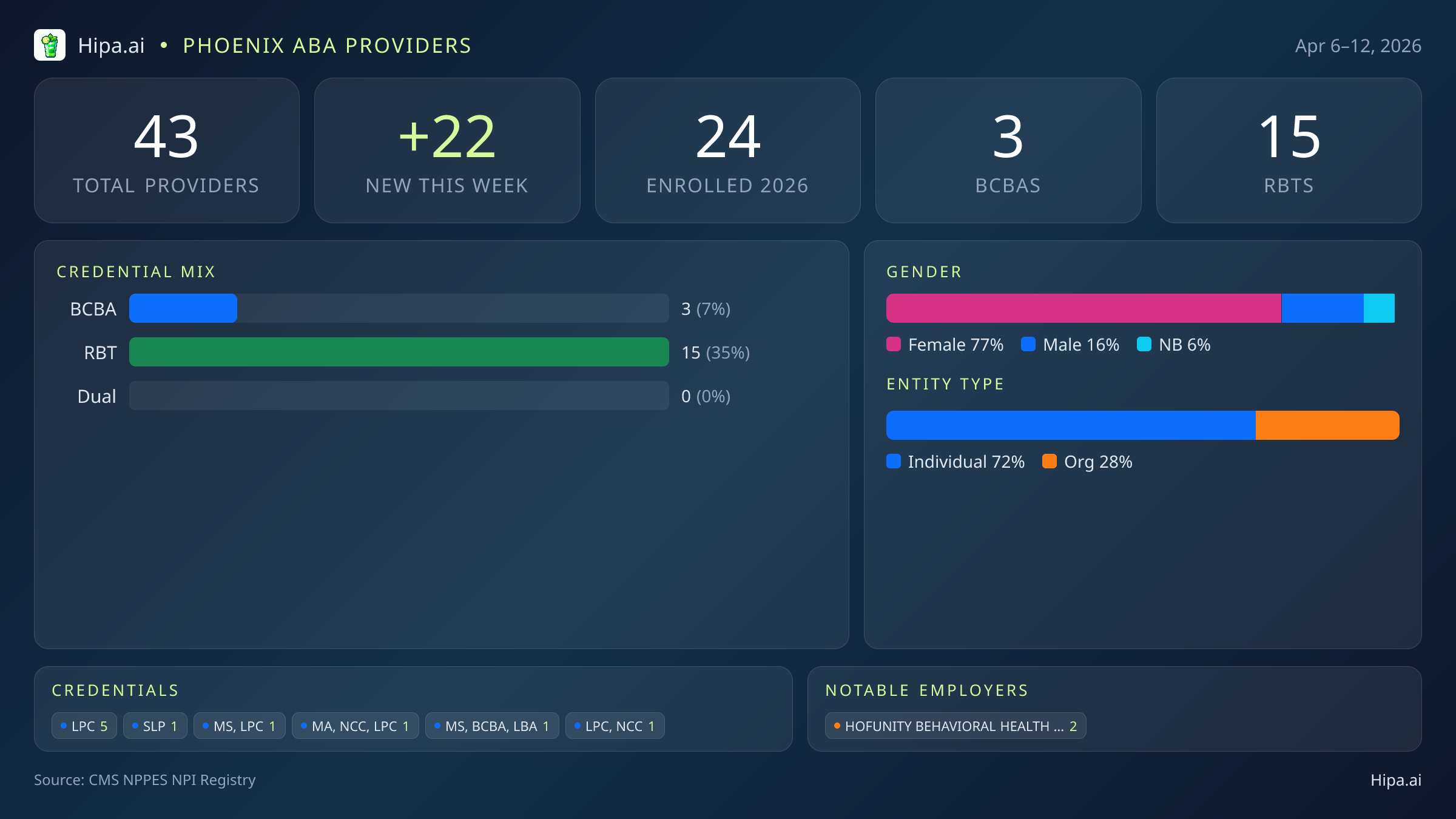 Hipa.ai • PHOENIX ABA PROVIDERS

Apr 6–12, 2026

43
TOTAL PROVIDERS

+22
NEW THIS WEEK

24
ENROLLED 2026

3
BCBAS

15
RBTS

CREDENTIAL MIX

BCBA 3 (7%)

RBT 15 (35%)

Dual 0 (0%)

GENDER

Female 77% Male 16% NB 6%

ENTITY TYPE

Individual 72% Org 28%

CREDENTIALS

LPC 5 SLP 1 MS, LPC 1 MA, NCC, LPC 1 MS, BCBA, LBA 1 LPC, NCC 1

NOTABLE EMPLOYERS

HOFUNITY BEHAVIORAL HEALTH ... 2

Source: CMS NPPES NPI Registry

Hipa.ai