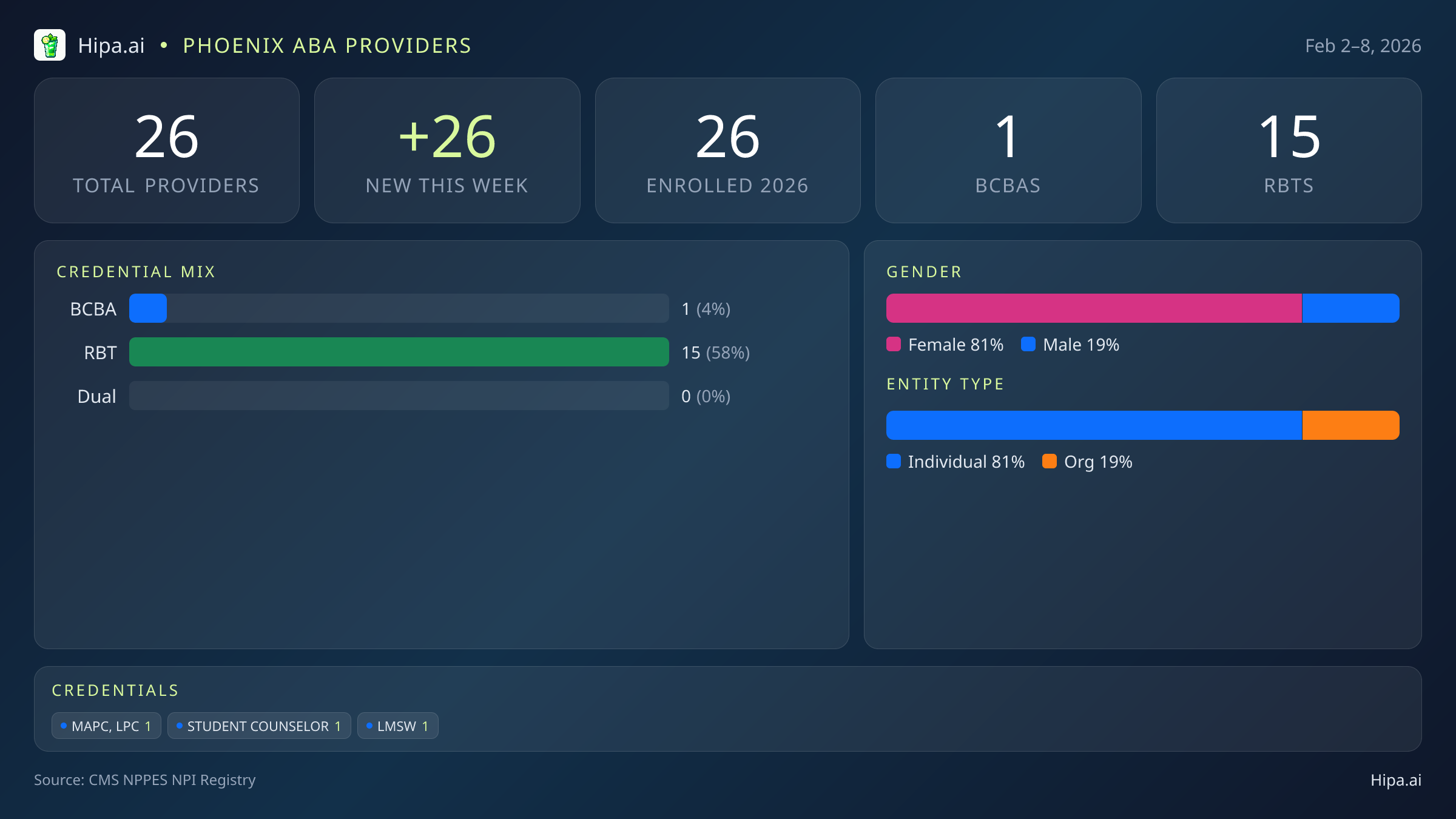 Hipa.ai • PHOENIX ABA PROVIDERS

Feb 2–8, 2026

26
TOTAL PROVIDERS

+26
NEW THIS WEEK

26
ENROLLED 2026

1
BCBAS

15
RBTS

CREDENTIAL MIX

BCBA 1 (4%)

RBT 15 (58%)

Dual 0 (0%)

GENDER

Female 81% Male 19%

ENTITY TYPE

Individual 81% Org 19%

CREDENTIALS

MAPC, LPC 1 STUDENT COUNSELOR 1 LMSW 1

Source: CMS NPPES NPI Registry

Hipa.ai