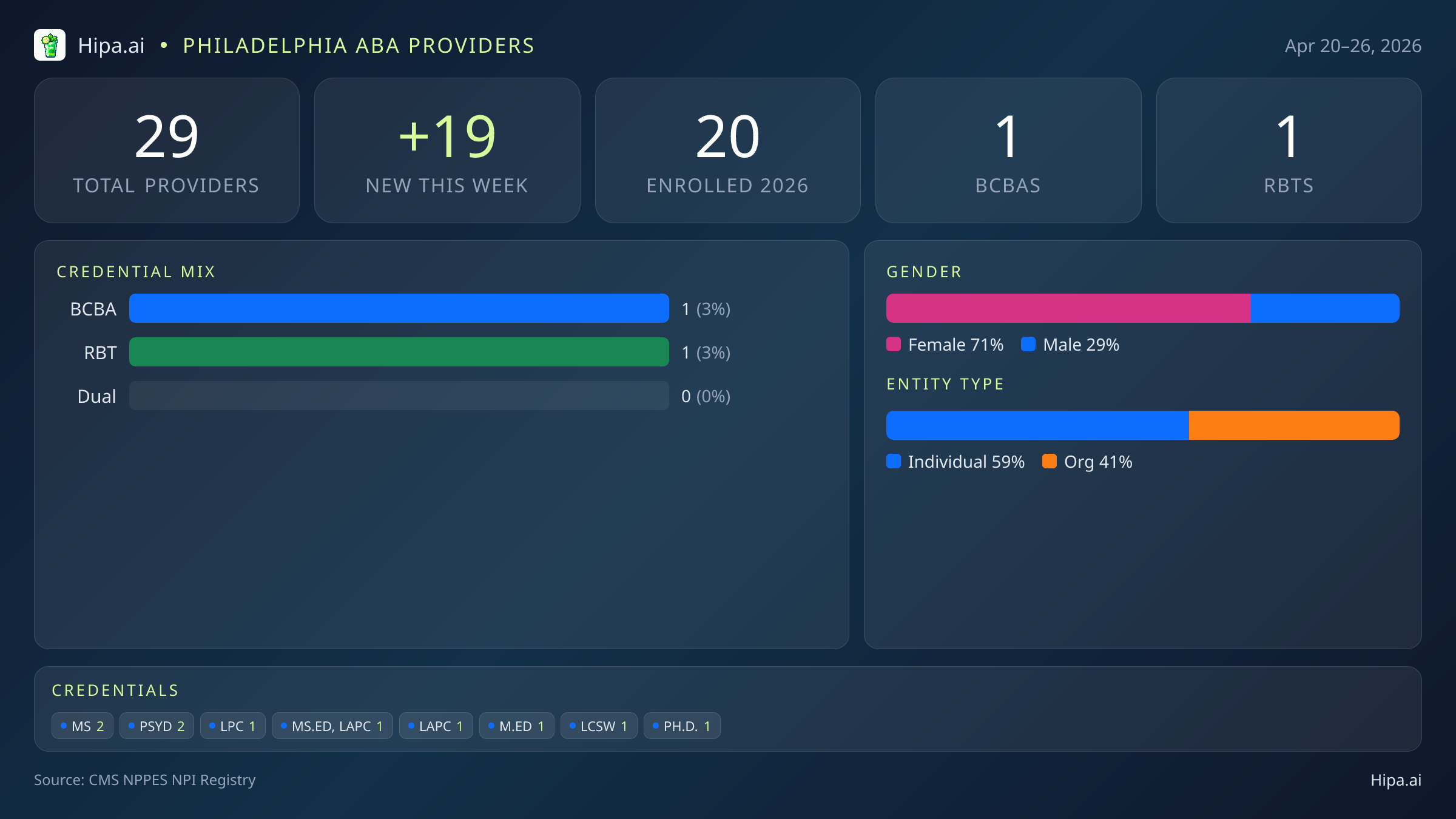 Hipa.ai • PHILADELPHIA ABA PROVIDERS

Apr 20–26, 2026

29
TOTAL PROVIDERS

+19
NEW THIS WEEK

20
ENROLLED 2026

1
BCBAS

1
RBTS

CREDENTIAL MIX

BCBA 1 (3%)
RBT 1 (3%)
Dual 0 (0%)

GENDER

Female 71% Male 29%

ENTITY TYPE

Individual 59% Org 41%

CREDENTIALS

MS 2
PSYD 2
LPC 1
MS.ED, LAPC 1
LAPC 1
M.ED 1
LCSW 1
PH.D. 1

Source: CMS NPPES NPI Registry

Hipa.ai