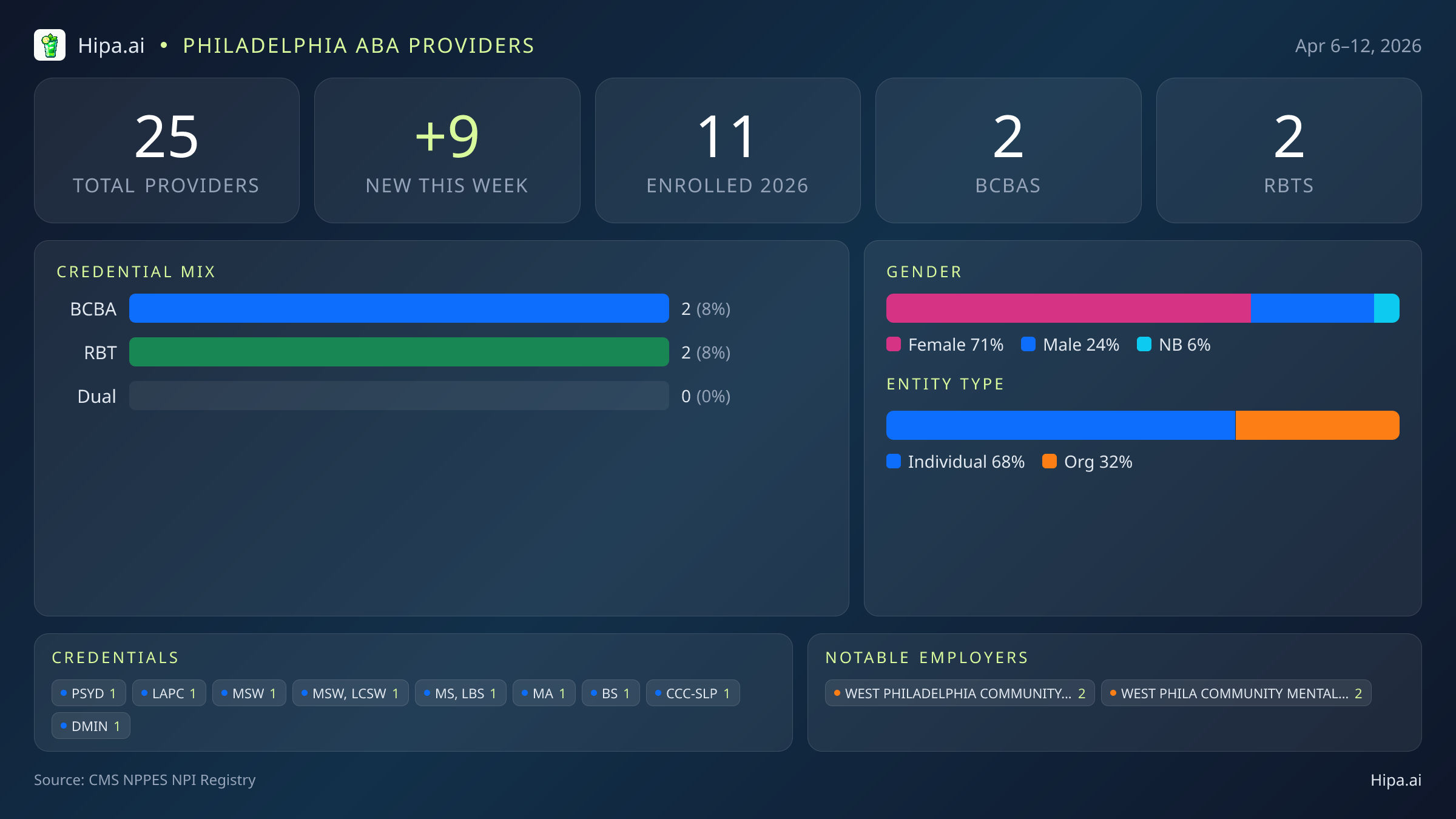 Hipa.ai • PHILADELPHIA ABA PROVIDERS

Apr 6–12, 2026

25
TOTAL PROVIDERS

+9
NEW THIS WEEK

11
ENROLLED 2026

2
BCBAS

2
RBTS

CREDENTIAL MIX

BCBA 2 (8%)
RBT 2 (8%)
Dual 0 (0%)

GENDER

Female 71% Male 24% NB 6%

ENTITY TYPE

Individual 68% Org 32%

CREDENTIALS

PSYD 1 LAPC 1 MSW 1 MSW, LCSW 1 MS, LBS 1 MA 1 BS 1 CCC-SLP 1 DMIN 1

NOTABLE EMPLOYERS

WEST PHILADELPHIA COMMUNITY... 2 WEST PHILA COMMUNITY MENTAL... 2

Source: CMS NPPES NPI Registry

Hipa.ai