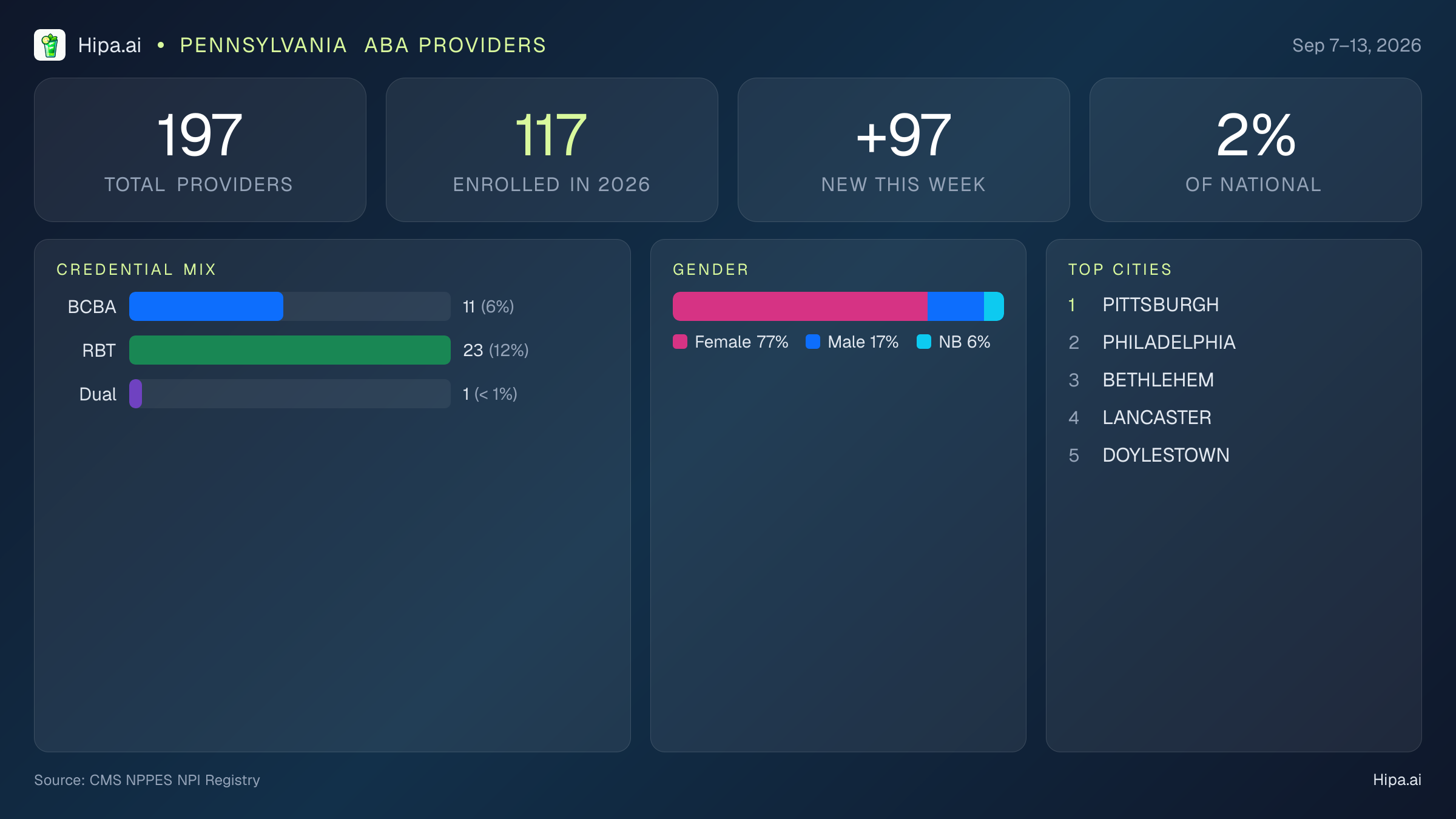 Hipa.ai • PENNSYLVANIA ABA PROVIDERS

Sep 7–13, 2026

197
TOTAL PROVIDERS

117
ENROLLED IN 2026

+97
NEW THIS WEEK

2%
OF NATIONAL

CREDENTIAL MIX

BCBA 11 (6%)

RBT 23 (12%)

Dual 1 (< 1%)

GENDER

Female 77% Male 17% NB 6%

TOP CITIES

1 PITTSBURGH
2 PHILADELPHIA
3 BETHLEHEM
4 LANCASTER
5 DOYLESTOWN

Source: CMS NPPES NPI Registry

Hipa.ai