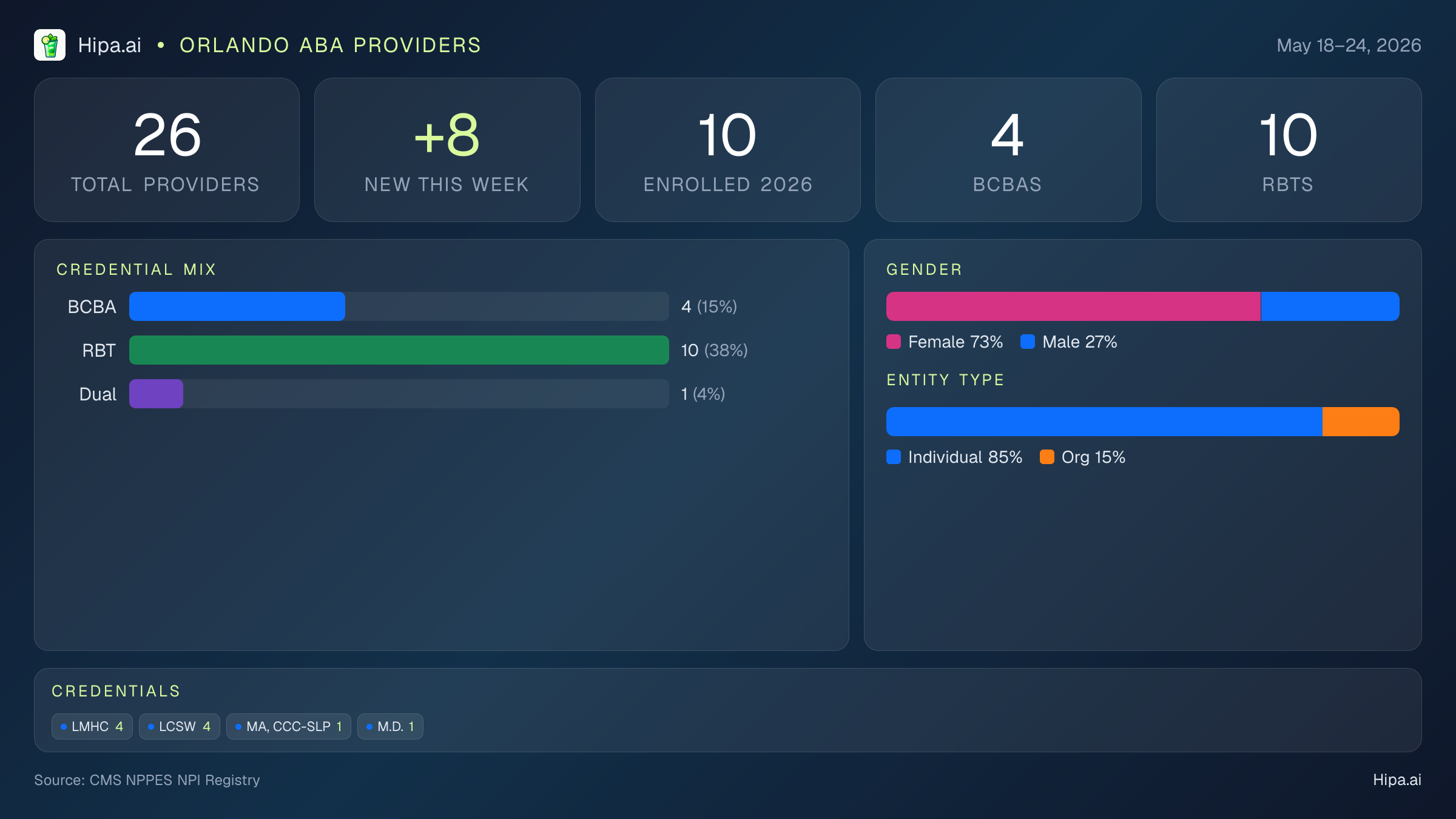 Hipa.ai • ORLANDO ABA PROVIDERS

May 18–24, 2026

26
TOTAL PROVIDERS

+8
NEW THIS WEEK

10
ENROLLED 2026

4
BCBAS

10
RBTS

CREDENTIAL MIX

BCBA 4 (15%)

RBT 10 (38%)

Dual 1 (4%)

GENDER

Female 73% Male 27%

ENTITY TYPE

Individual 85% Org 15%

CREDENTIALS

LMHC 4 LCSW 4 MA, CCC-SLP 1 M.D. 1

Source: CMS NPPES NPI Registry

Hipa.ai