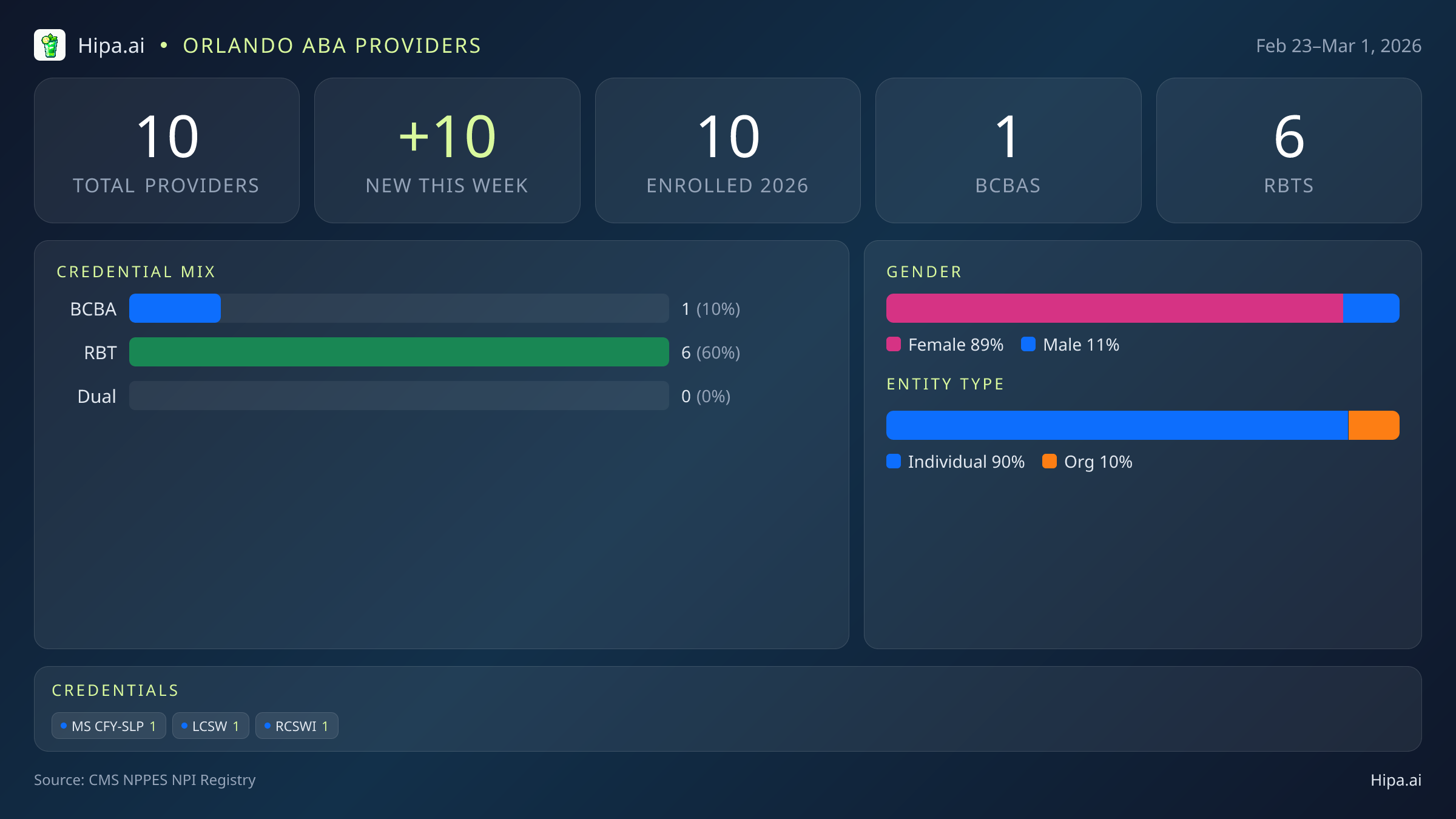 Hipa.ai • ORLANDO ABA PROVIDERS

Feb 23–Mar 1, 2026

10
TOTAL PROVIDERS

+10
NEW THIS WEEK

10
ENROLLED 2026

1
BCBAS

6
RBTS

CREDENTIAL MIX

BCBA 1 (10%)

RBT 6 (60%)

Dual 0 (0%)

GENDER

Female 89% Male 11%

ENTITY TYPE

Individual 90% Org 10%

CREDENTIALS

MS CFY-SLP 1 LCSW 1 RCSWI 1

Source: CMS NPPES NPI Registry

Hipa.ai