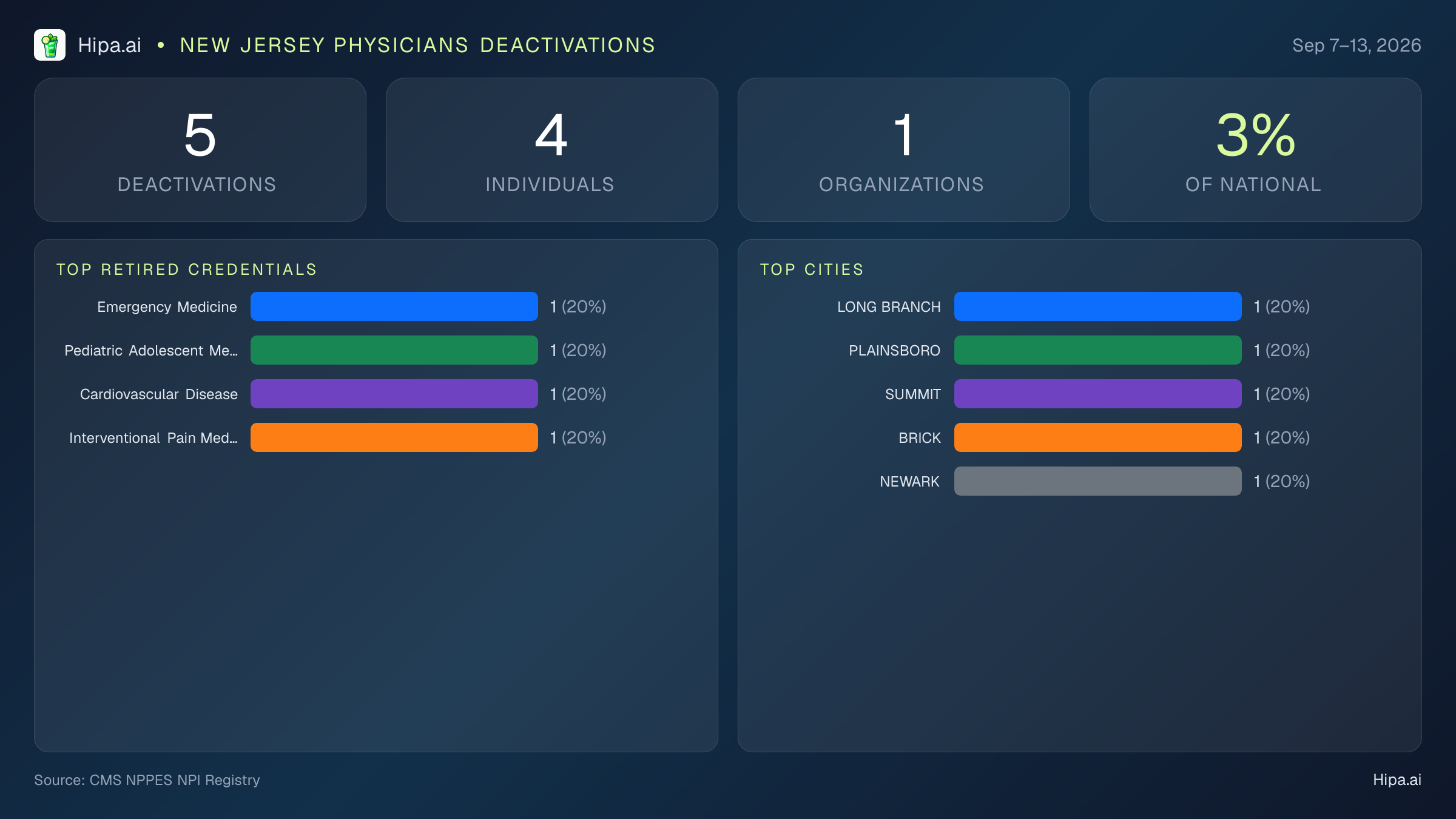 Hipa.ai • NEW JERSEY PHYSICIANS DEACTIVATIONS

Sep 7–13, 2026

5
DEACTIVATIONS

4
INDIVIDUALS

1
ORGANIZATIONS

3%
OF NATIONAL

TOP RETIRED CREDENTIALS

Emergency Medicine 1 (20%)
Pediatric Adolescent Me... 1 (20%)
Cardiovascular Disease 1 (20%)
Interventional Pain Med... 1 (20%)

TOP CITIES

LONG BRANCH 1 (20%)
PLAINSBORO 1 (20%)
SUMMIT 1 (20%)
BRICK 1 (20%)
NEWARK 1 (20%)

Source: CMS NPPES NPI Registry

Hipa.ai