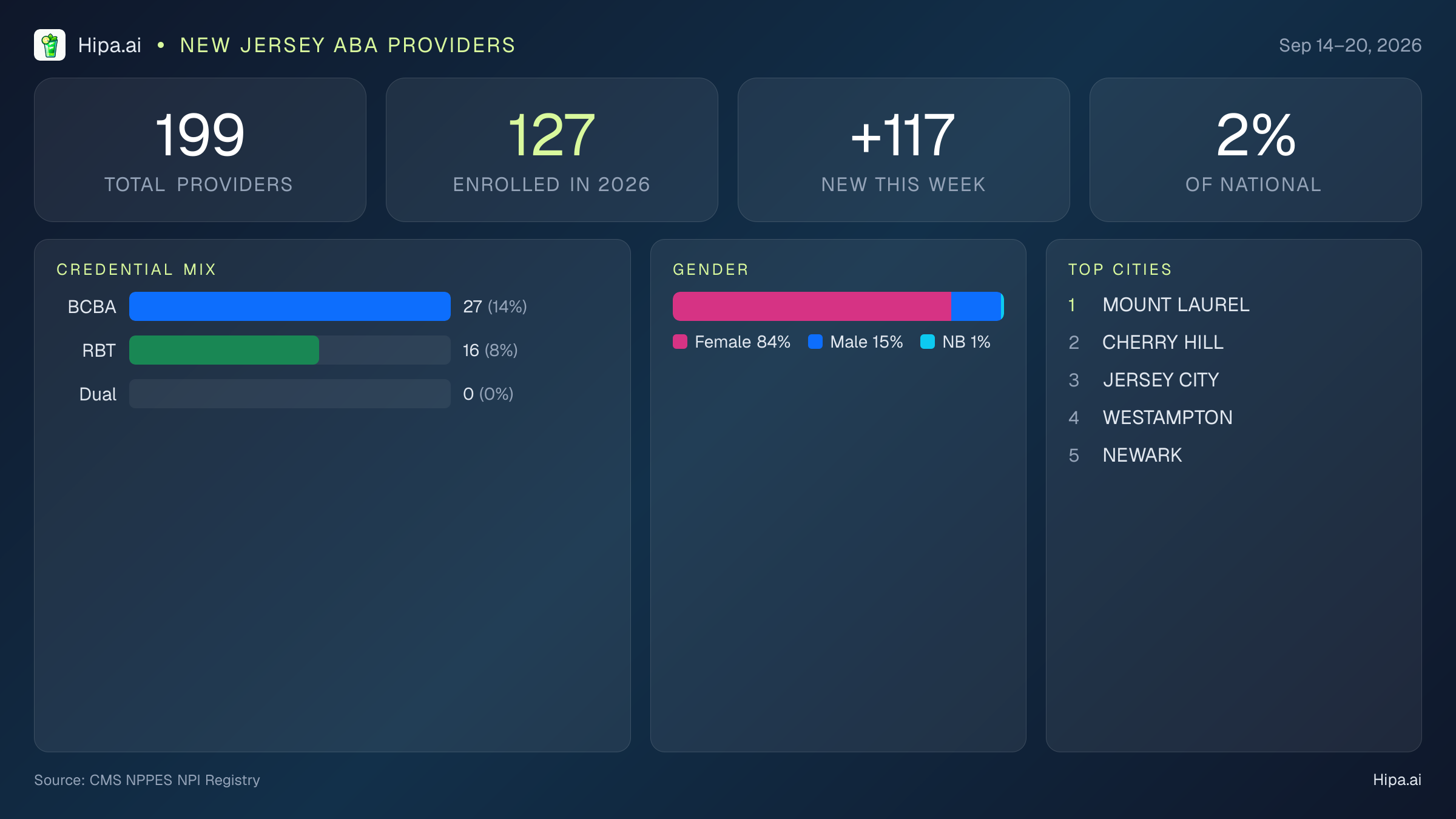 Hipa.ai • NEW JERSEY ABA PROVIDERS

Sep 14–20, 2026

199
TOTAL PROVIDERS

127
ENROLLED IN 2026

+117
NEW THIS WEEK

2%
OF NATIONAL

CREDENTIAL MIX

BCBA 27 (14%)
RBT 16 (8%)
Dual 0 (0%)

GENDER

Female 84% Male 15% NB 1%

TOP CITIES

1 MOUNT LAUREL
2 CHERRY HILL
3 JERSEY CITY
4 WESTAMPTON
5 NEWARK

Source: CMS NPPES NPI Registry

Hipa.ai