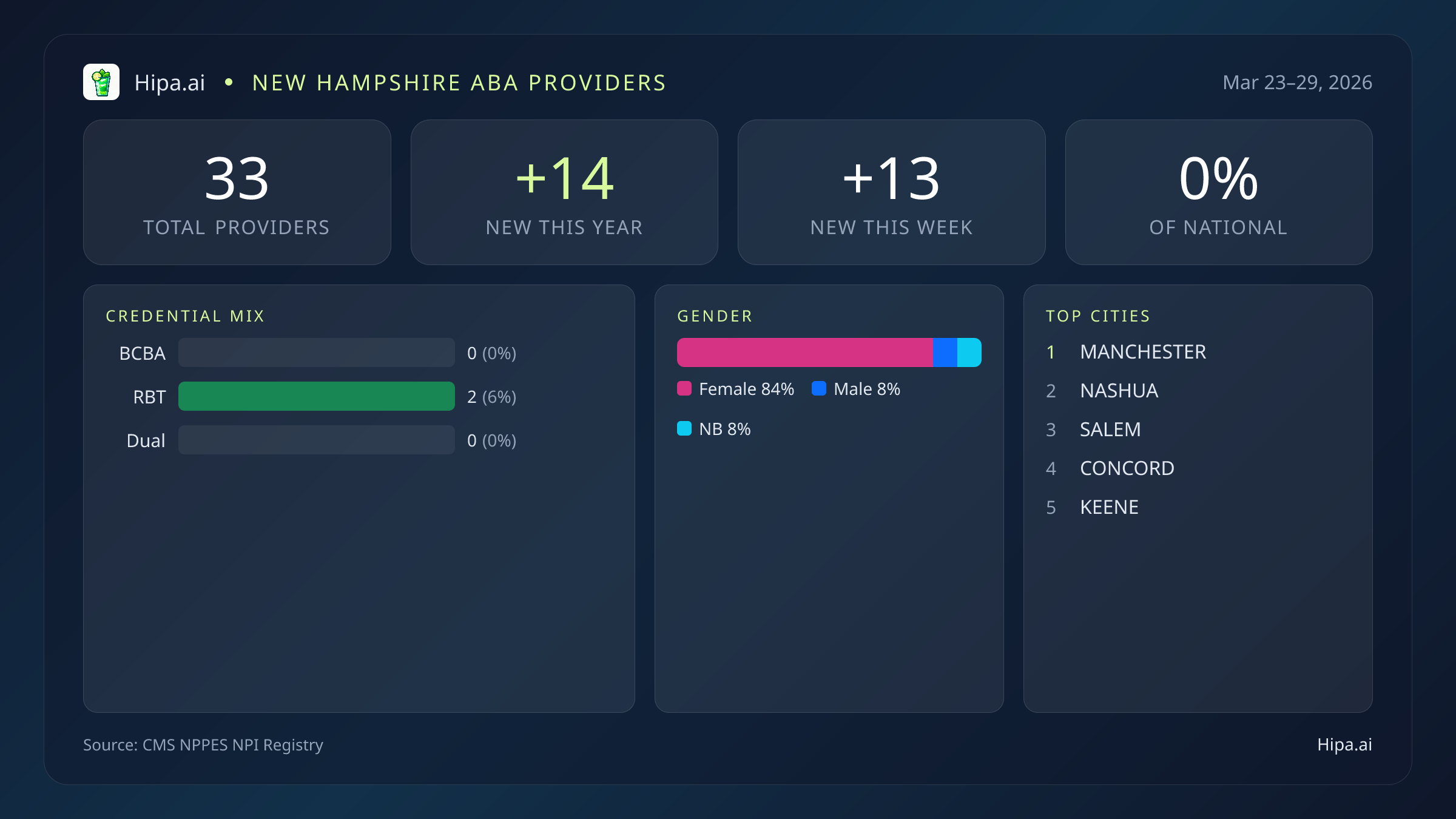 Hipa.ai • NEW HAMPSHIRE ABA PROVIDERS

Mar 23–29, 2026

33
TOTAL PROVIDERS

+14
NEW THIS YEAR

+13
NEW THIS WEEK

0%
OF NATIONAL

CREDENTIAL MIX

BCBA 0 (0%)
RBT 2 (6%)
Dual 0 (0%)

GENDER

Female 84% Male 8%
NB 8%

TOP CITIES

1 MANCHESTER
2 NASHUA
3 SALEM
4 CONCORD
5 KEENE

Source: CMS NPPES NPI Registry

Hipa.ai