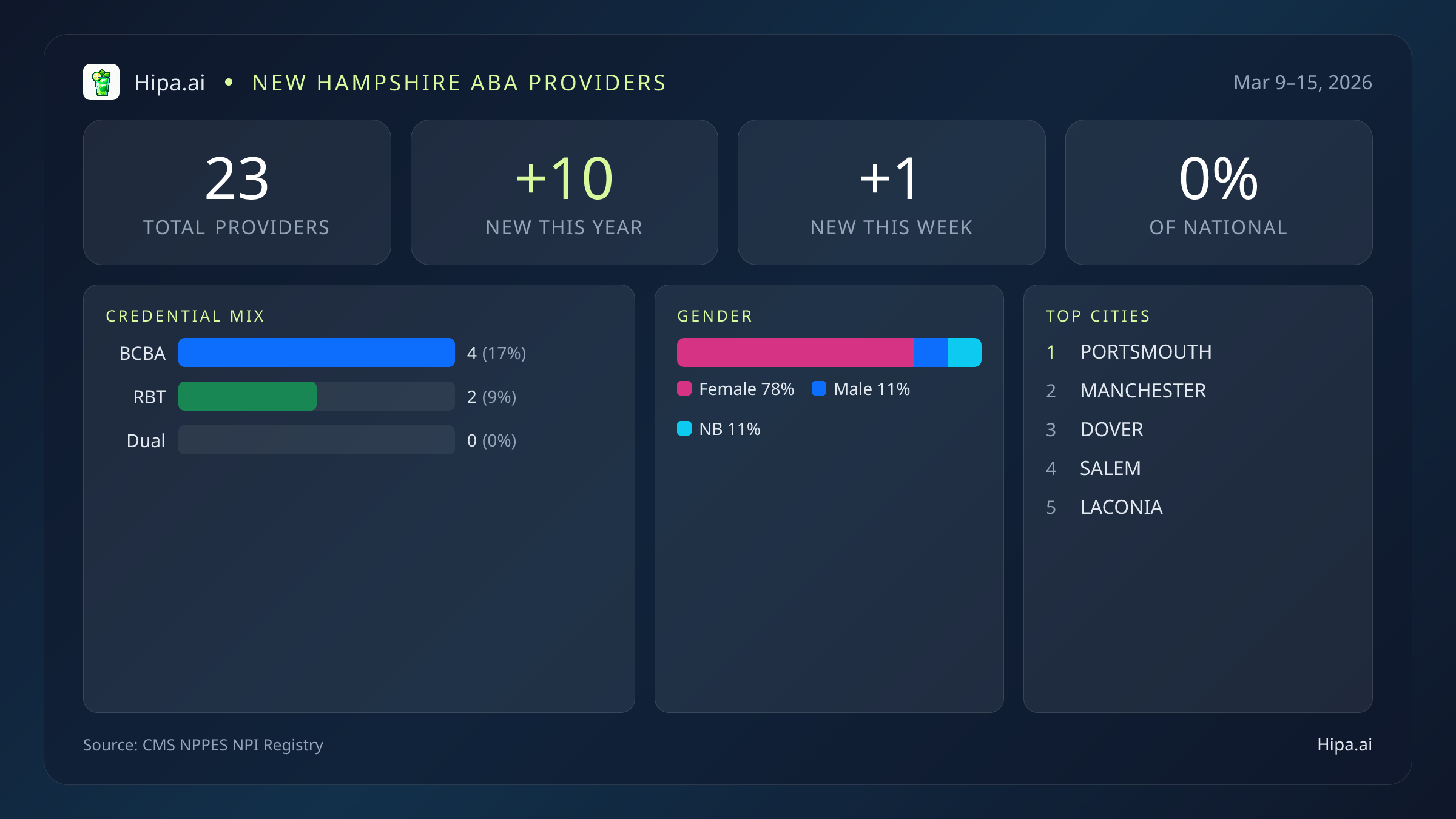 Hipa.ai • NEW HAMPSHIRE ABA PROVIDERS

Mar 9–15, 2026

23
TOTAL PROVIDERS

+10
NEW THIS YEAR

+1
NEW THIS WEEK

0%
OF NATIONAL

CREDENTIAL MIX

BCBA 4 (17%)

RBT 2 (9%)

Dual 0 (0%)

GENDER

Female 78% Male 11%

NB 11%

TOP CITIES

1 PORTSMOUTH
2 MANCHESTER
3 DOVER
4 SALEM
5 LACONIA

Source: CMS NPPES NPI Registry

Hipa.ai