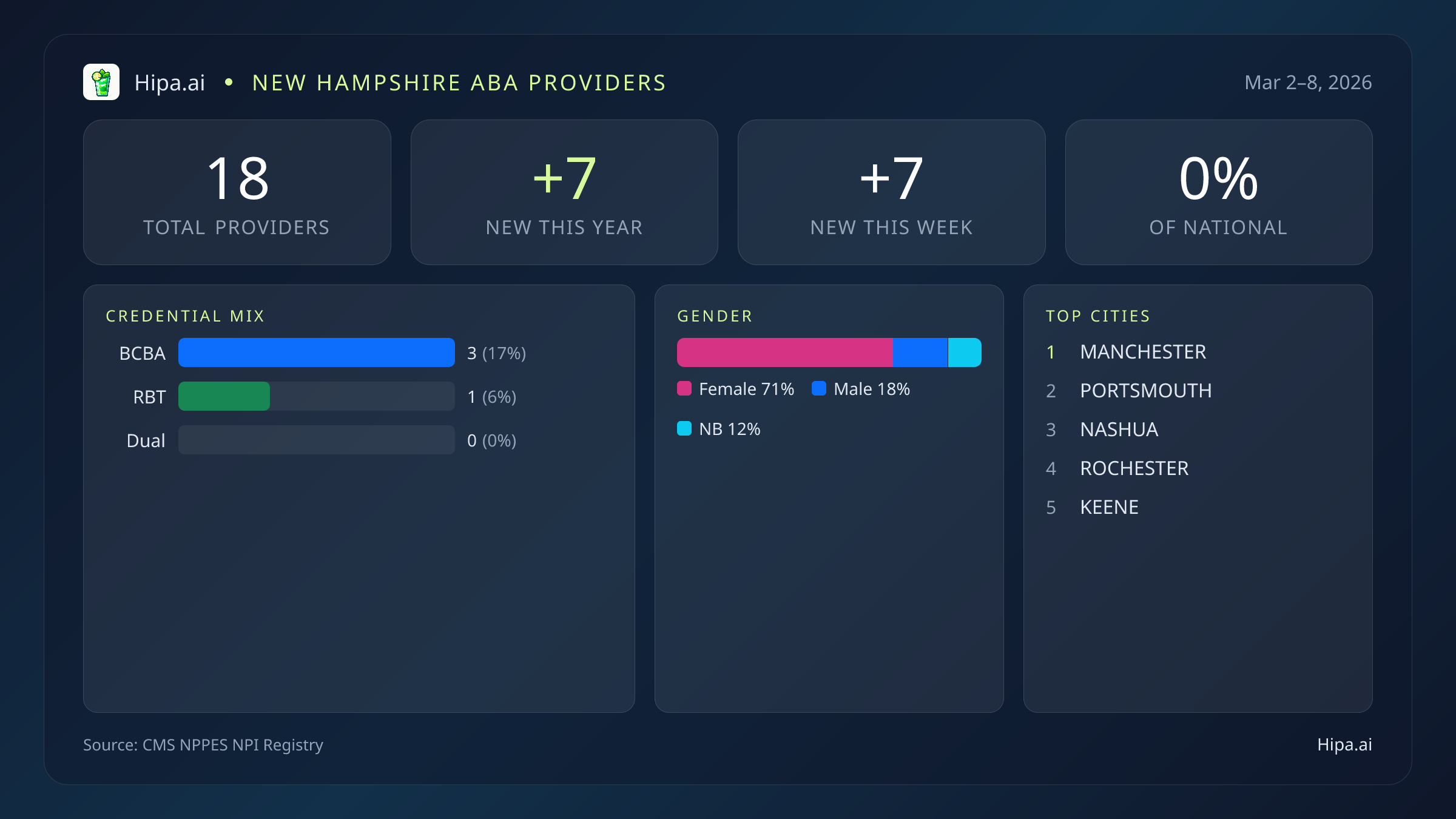 Hipa.ai • NEW HAMPSHIRE ABA PROVIDERS

Mar 2–8, 2026

18
TOTAL PROVIDERS

+7
NEW THIS YEAR

+7
NEW THIS WEEK

0%
OF NATIONAL

CREDENTIAL MIX

BCBA 3 (17%)
RBT 1 (6%)
Dual 0 (0%)

GENDER

Female 71% Male 18%
NB 12%

TOP CITIES

1 MANCHESTER
2 PORTSMOUTH
3 NASHUA
4 ROCHESTER
5 KEENE

Source: CMS NPPES NPI Registry

Hipa.ai