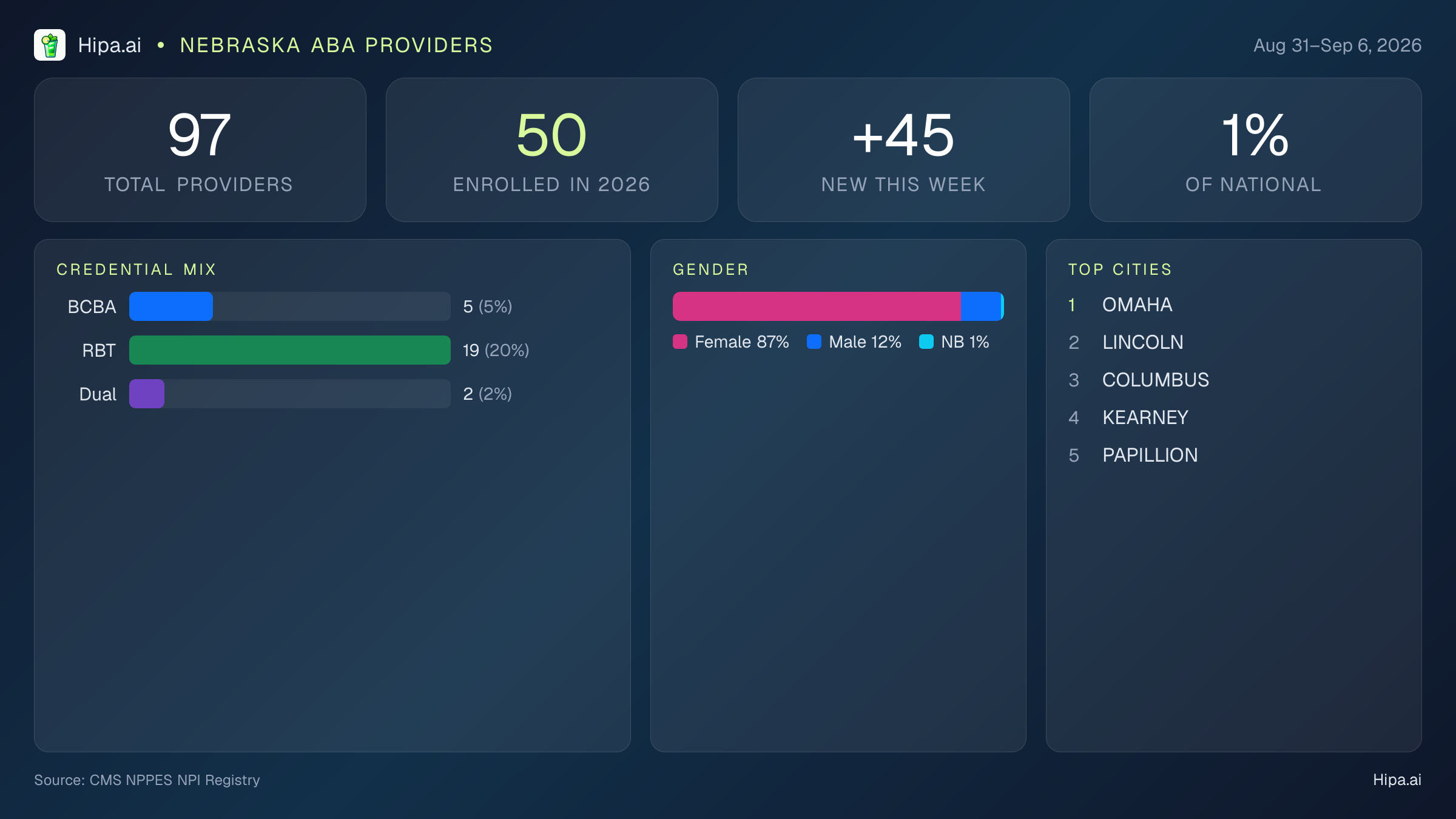 Hipa.ai • NEBRASKA ABA PROVIDERS

Aug 31–Sep 6, 2026

97
TOTAL PROVIDERS

50
ENROLLED IN 2026

+45
NEW THIS WEEK

1%
OF NATIONAL

CREDENTIAL MIX

BCBA 5 (5%)

RBT 19 (20%)

Dual 2 (2%)

GENDER

Female 87% Male 12% NB 1%

TOP CITIES

1 OMAHA
2 LINCOLN
3 COLUMBUS
4 KEARNEY
5 PAPILLION

Source: CMS NPPES NPI Registry

Hipa.ai