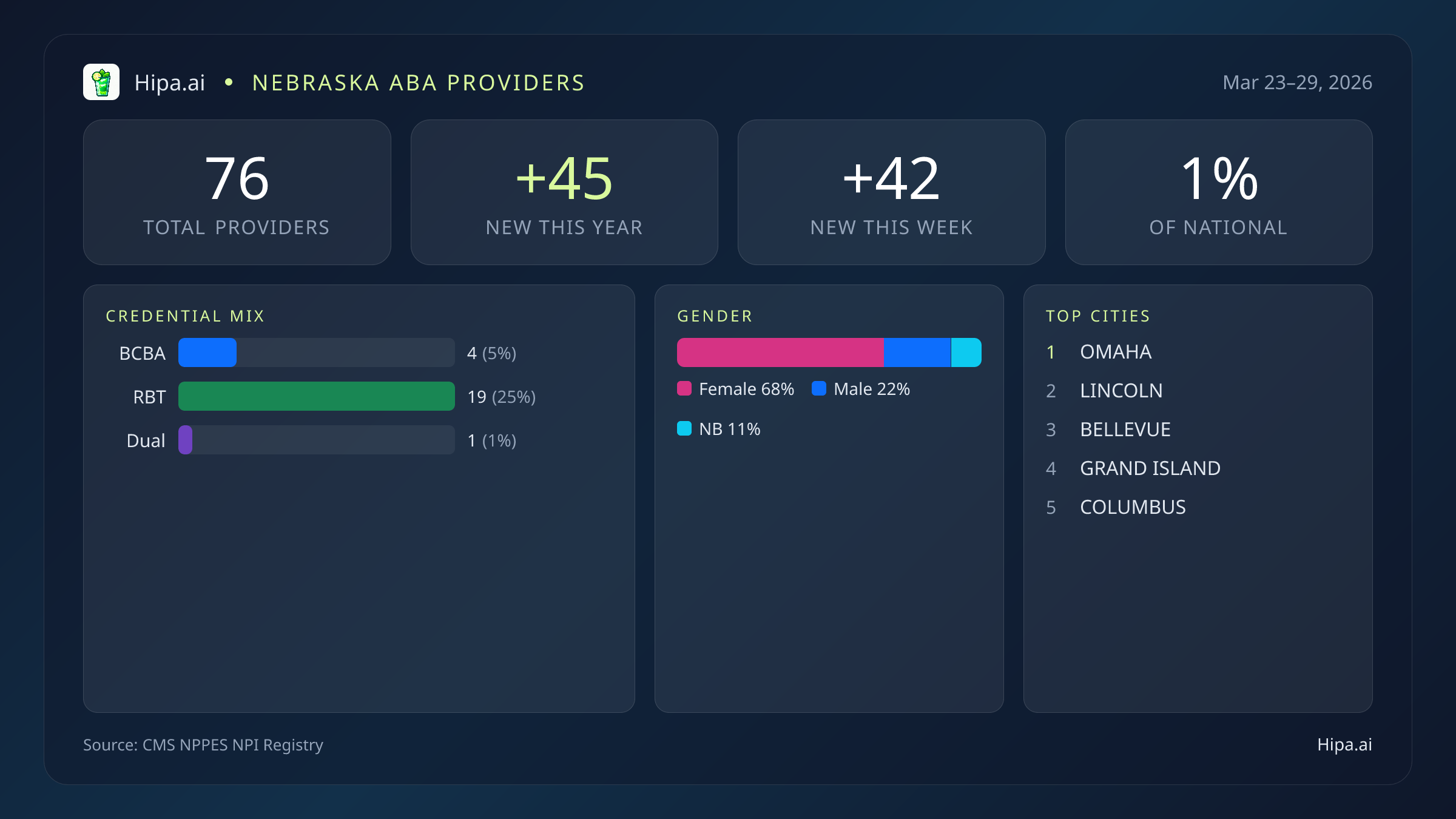 Hipa.ai • NEBRASKA ABA PROVIDERS

Mar 23–29, 2026

76
TOTAL PROVIDERS

+45
NEW THIS YEAR

+42
NEW THIS WEEK

1%
OF NATIONAL

CREDENTIAL MIX

BCBA 4 (5%)
RBT 19 (25%)
Dual 1 (1%)

GENDER

Female 68% Male 22%
NB 11%

TOP CITIES

1 OMAHA
2 LINCOLN
3 BELLEVUE
4 GRAND ISLAND
5 COLUMBUS

Source: CMS NPPES NPI Registry

Hipa.ai