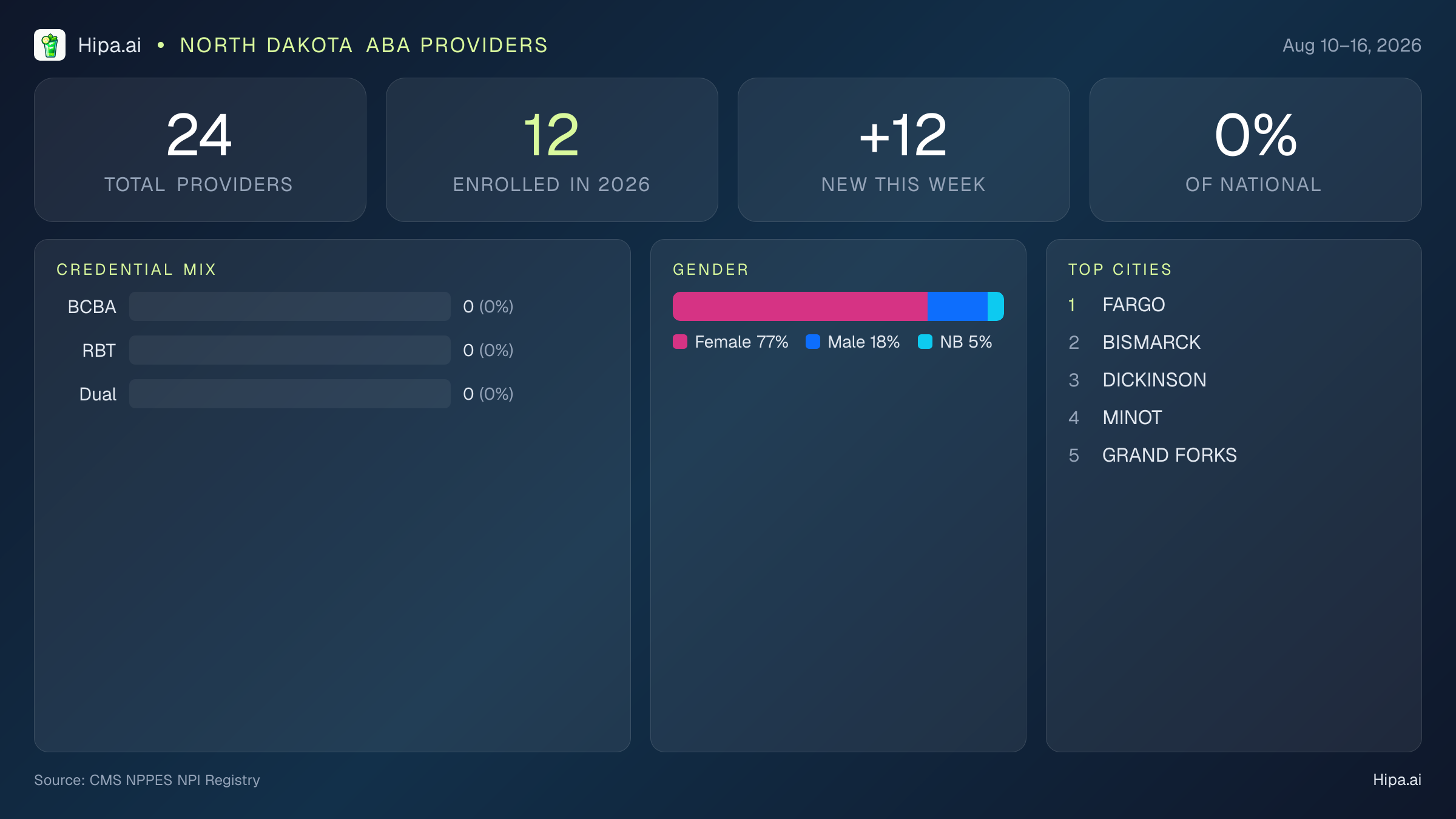 Hipa.ai • NORTH DAKOTA ABA PROVIDERS

Aug 10–16, 2026

24
TOTAL PROVIDERS

12
ENROLLED IN 2026

+12
NEW THIS WEEK

0%
OF NATIONAL

CREDENTIAL MIX

BCBA 0 (0%)
RBT 0 (0%)
Dual 0 (0%)

GENDER

Female 77% Male 18% NB 5%

TOP CITIES

1 FARGO
2 BISMARCK
3 DICKINSON
4 MINOT
5 GRAND FORKS

Source: CMS NPPES NPI Registry

Hipa.ai