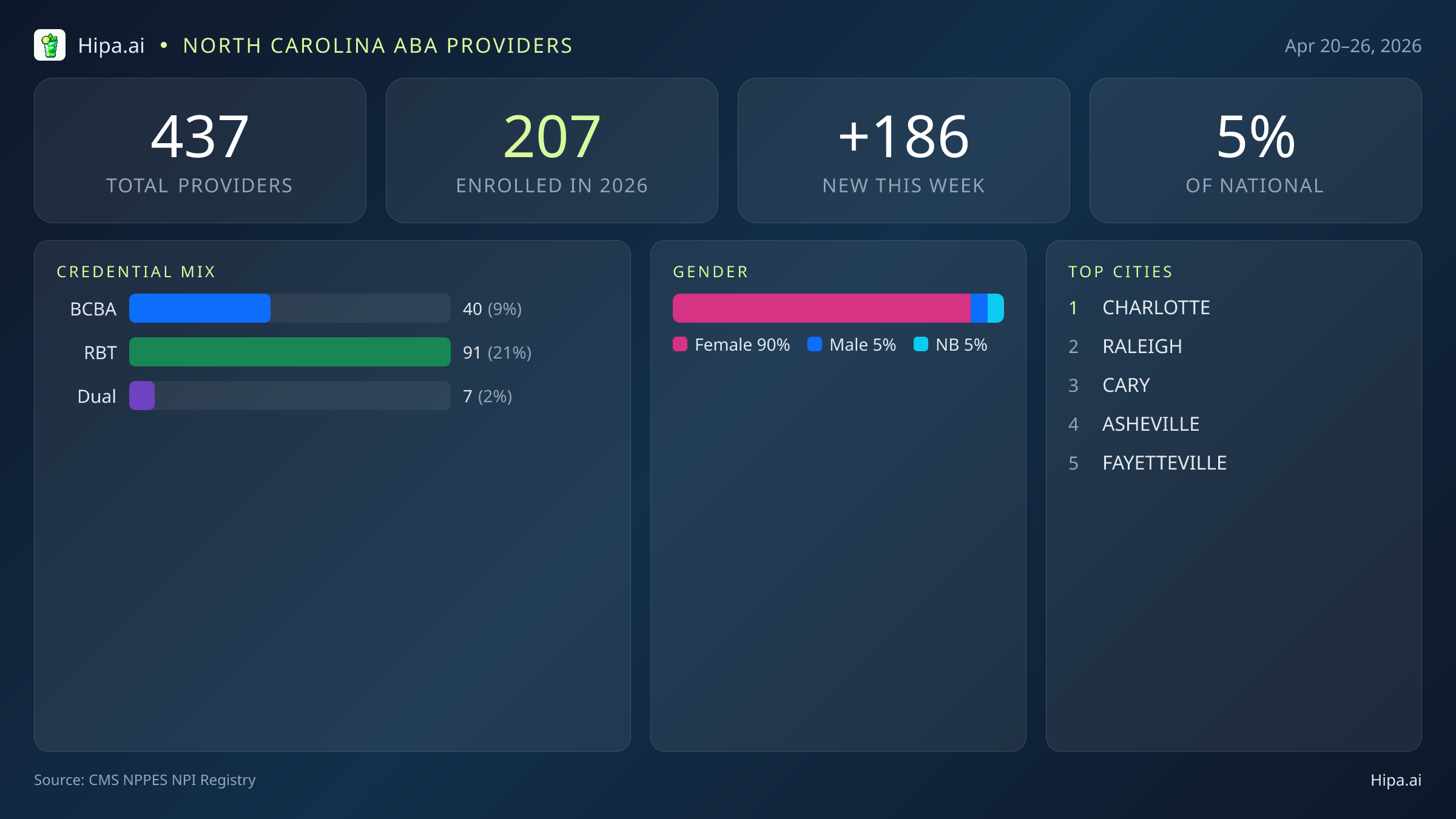 Hipa.ai • NORTH CAROLINA ABA PROVIDERS

Apr 20–26, 2026

437
TOTAL PROVIDERS

207
ENROLLED IN 2026

+186
NEW THIS WEEK

5%
OF NATIONAL

CREDENTIAL MIX

BCBA 40 (9%)
RBT 91 (21%)
Dual 7 (2%)

GENDER

Female 90% Male 5% NB 5%

TOP CITIES

1 CHARLOTTE
2 RALEIGH
3 CARY
4 ASHEVILLE
5 FAYETTEVILLE

Source: CMS NPPES NPI Registry

Hipa.ai