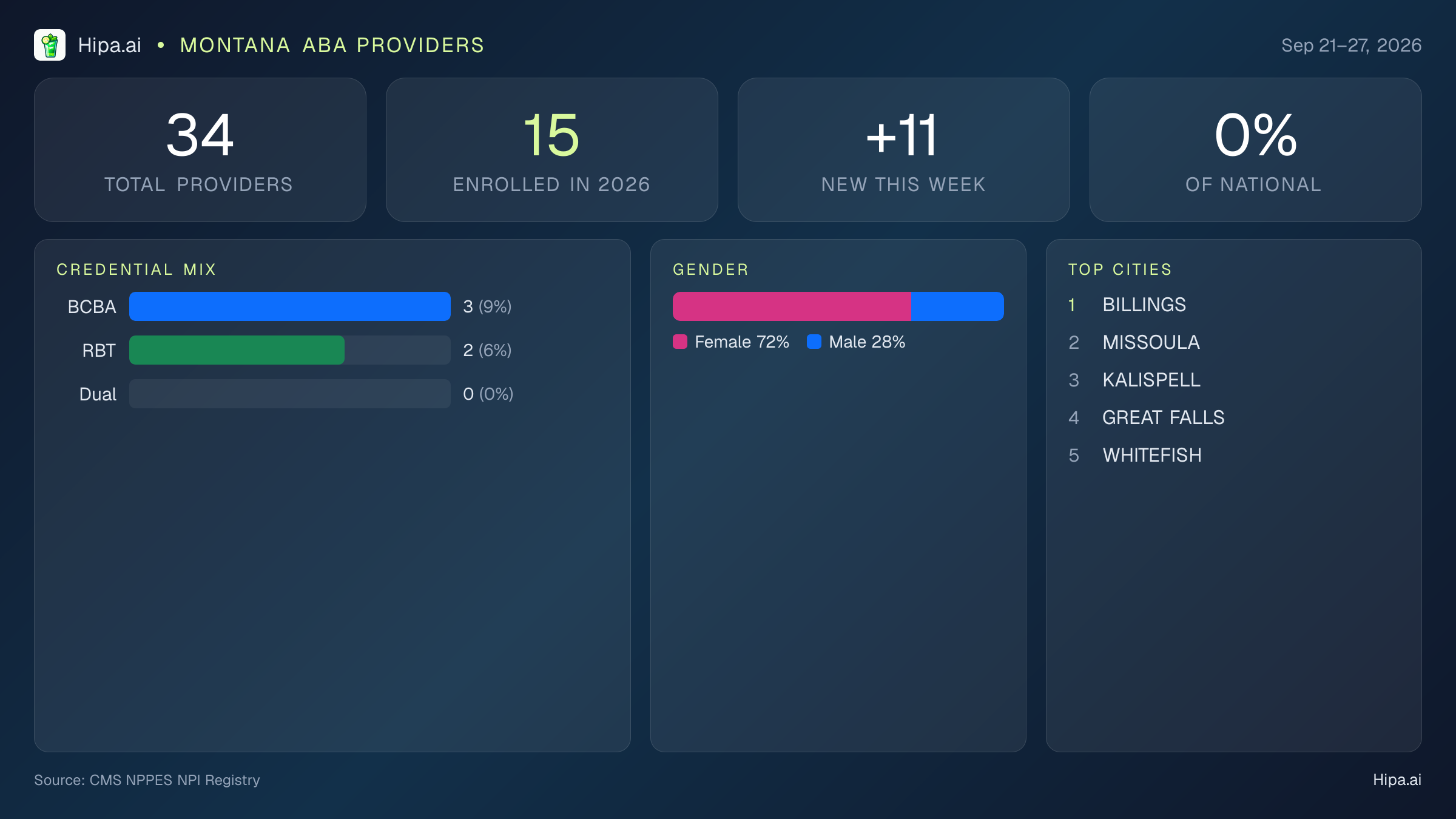 Hipa.ai • MONTANA ABA PROVIDERS

Sep 21–27, 2026

34
TOTAL PROVIDERS

15
ENROLLED IN 2026

+11
NEW THIS WEEK

0%
OF NATIONAL

CREDENTIAL MIX

BCBA 3 (9%)
RBT 2 (6%)
Dual 0 (0%)

GENDER

Female 72% Male 28%

TOP CITIES

1 BILLINGS
2 MISSOULA
3 KALISPELL
4 GREAT FALLS
5 WHITEFISH

Source: CMS NPPES NPI Registry

Hipa.ai