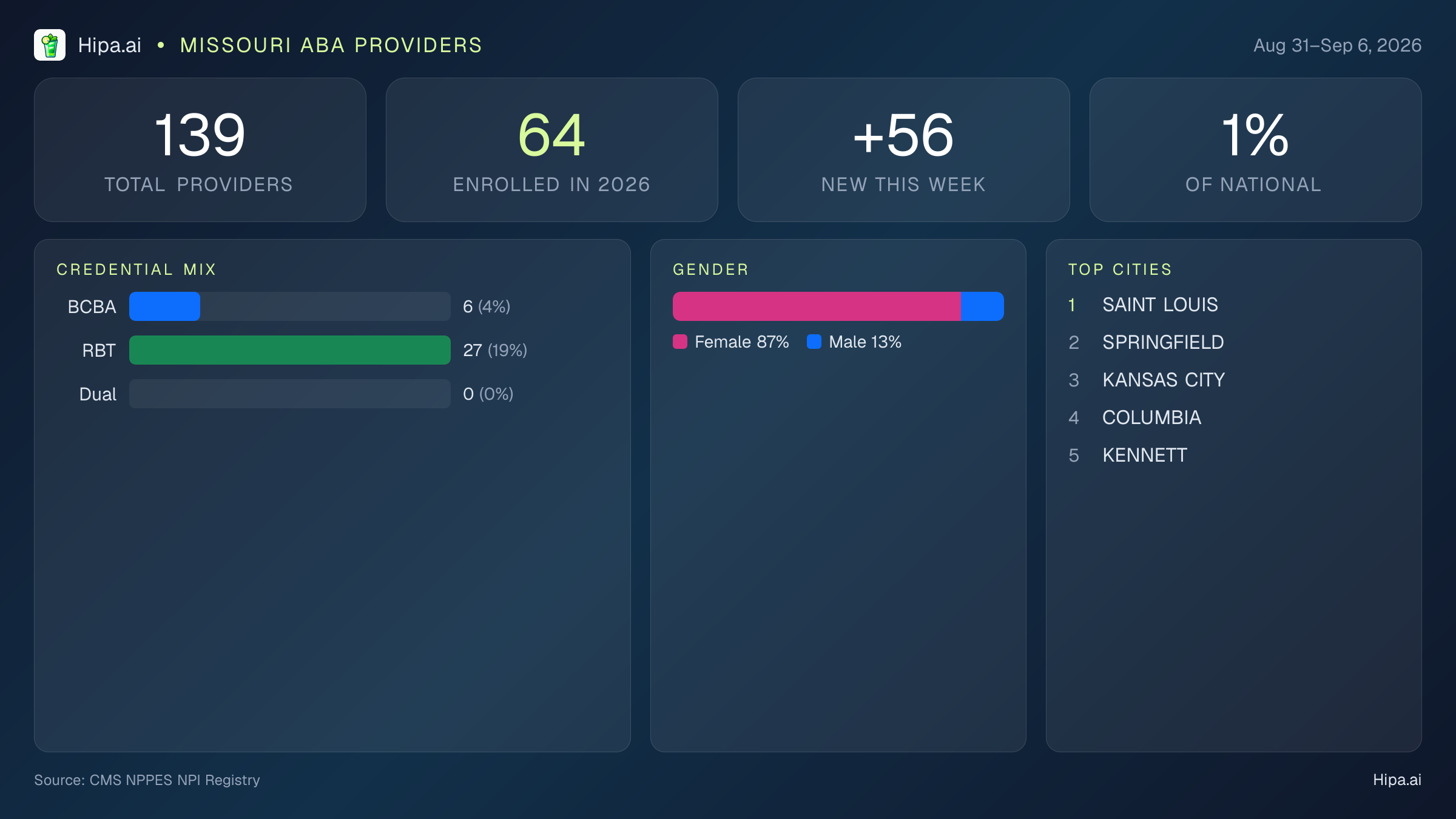 Hipa.ai • MISSOURI ABA PROVIDERS

Aug 31–Sep 6, 2026

139
TOTAL PROVIDERS

64
ENROLLED IN 2026

+56
NEW THIS WEEK

1%
OF NATIONAL

CREDENTIAL MIX

BCBA 6 (4%)
RBT 27 (19%)
Dual 0 (0%)

GENDER

Female 87% Male 13%

TOP CITIES

1 SAINT LOUIS
2 SPRINGFIELD
3 KANSAS CITY
4 COLUMBIA
5 KENNETT

Source: CMS NPPES NPI Registry

Hipa.ai