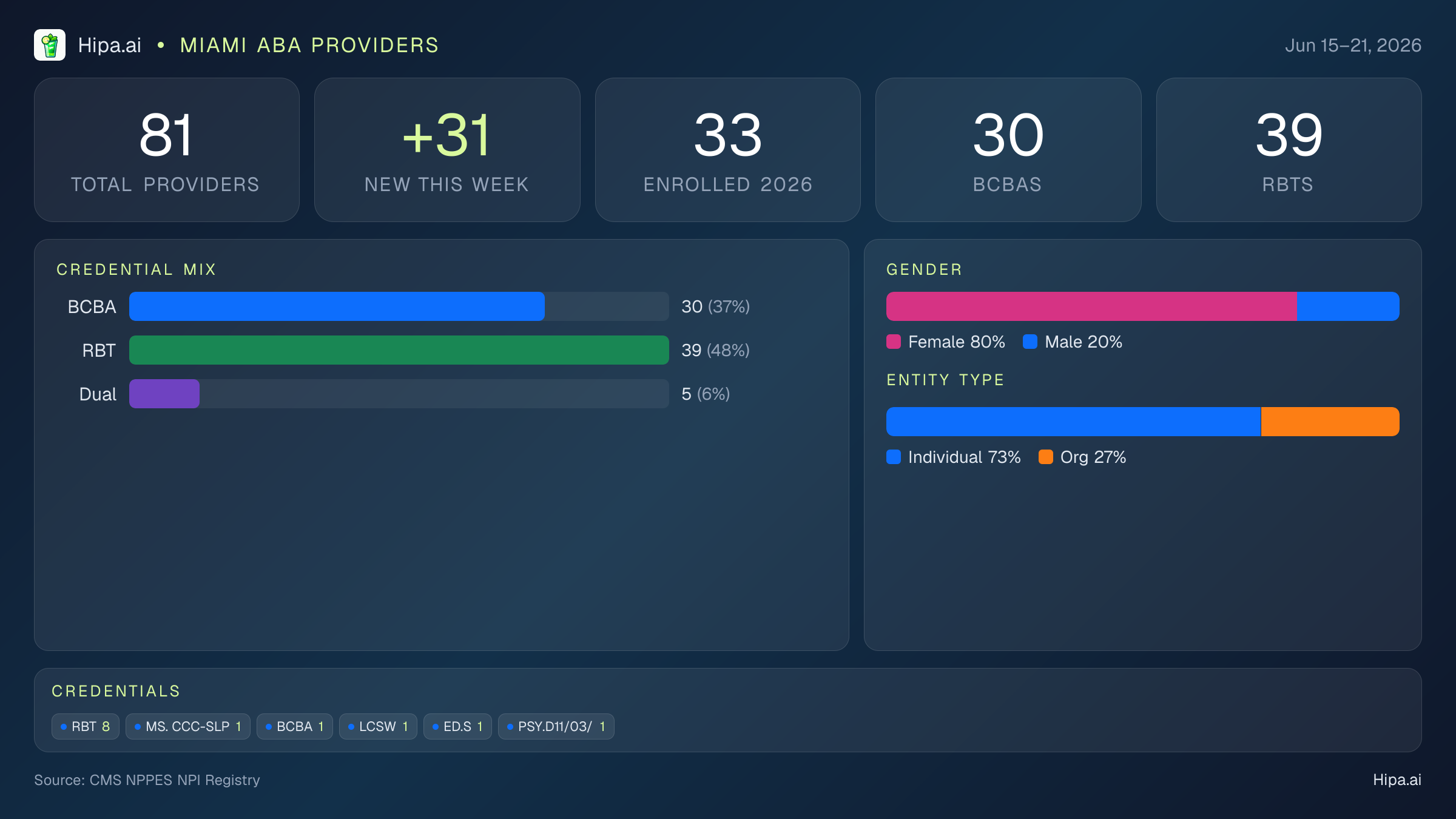 Hipa.ai • MIAMI ABA PROVIDERS

Jun 15–21, 2026

81
TOTAL PROVIDERS

+31
NEW THIS WEEK

33
ENROLLED 2026

30
BCBAS

39
RBTS

CREDENTIAL MIX

BCBA 30 (37%)
RBT 39 (48%)
Dual 5 (6%)

GENDER

Female 80% Male 20%

ENTITY TYPE

Individual 73% Org 27%

CREDENTIALS

RBT 8
MS. CCC-SLP 1
BCBA 1
LCSW 1
ED.S 1
PSY.D11/03/ 1

Source: CMS NPPES NPI Registry

Hipa.ai