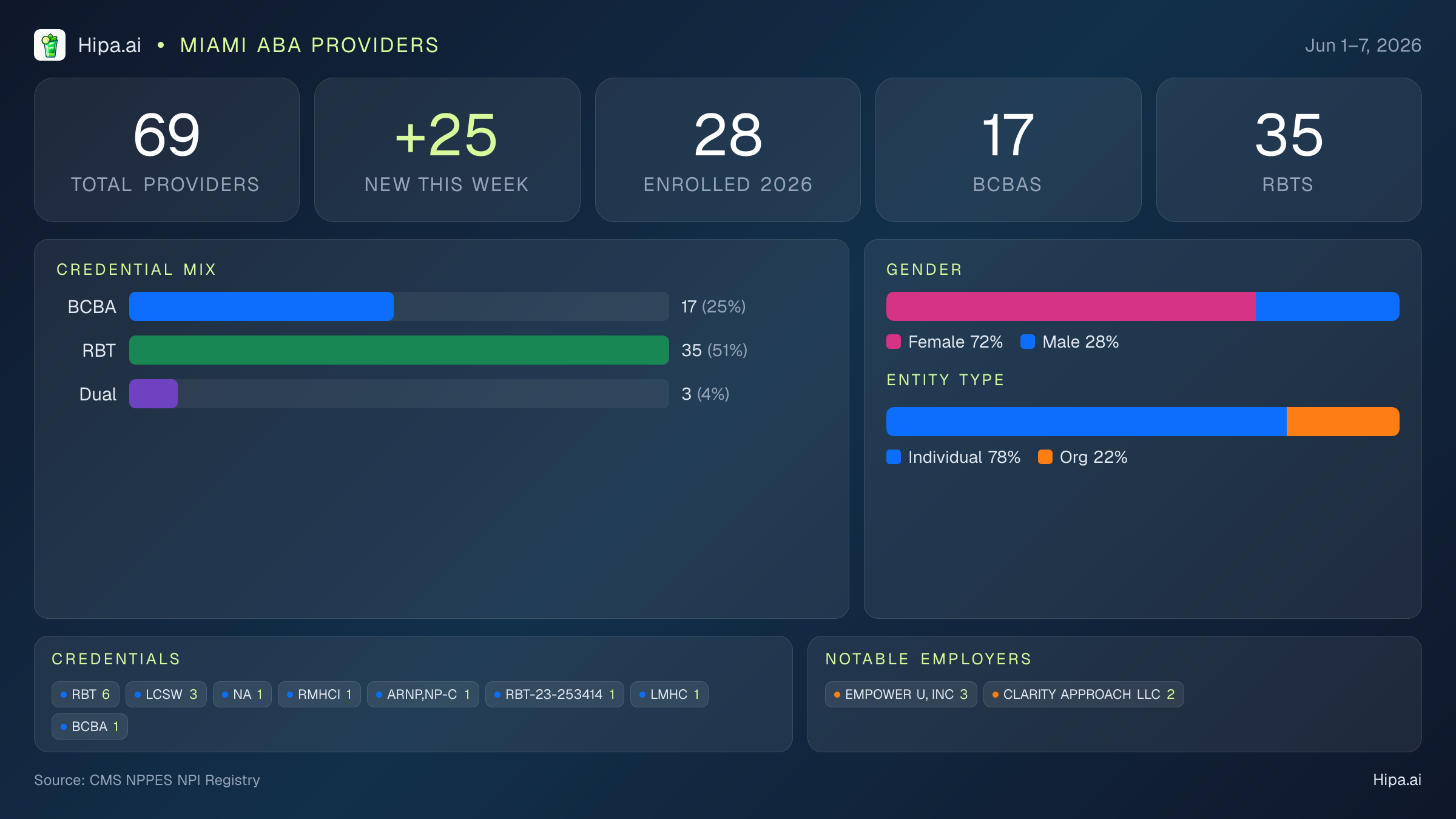 Hipa.ai • MIAMI ABA PROVIDERS

Jun 1–7, 2026

69
TOTAL PROVIDERS

+25
NEW THIS WEEK

28
ENROLLED 2026

17
BCBAS

35
RBTS

CREDENTIAL MIX

BCBA 17 (25%)
RBT 35 (51%)
Dual 3 (4%)

GENDER

Female 72% Male 28%

ENTITY TYPE

Individual 78% Org 22%

CREDENTIALS

RBT 6 LCSW 3 NA 1 RMHCI 1 ARNP,NP-C 1 RBT-23-253414 1 LMHC 1 BCBA 1

NOTABLE EMPLOYERS

EMPOWER U, INC 3 CLARITY APPROACH LLC 2

Source: CMS NPPES NPI Registry

Hipa.ai