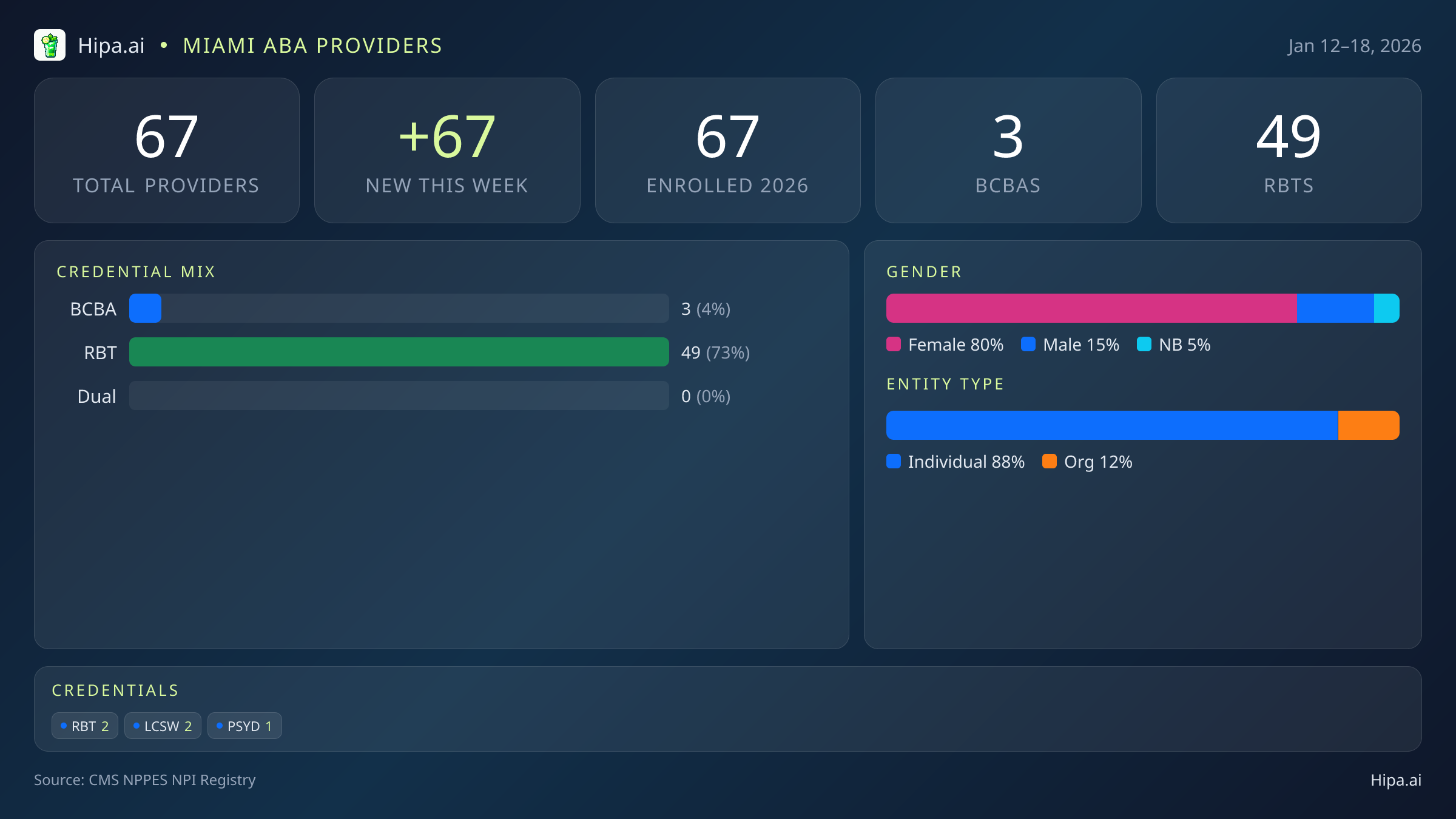 Hipa.ai • MIAMI ABA PROVIDERS

Jan 12–18, 2026

67
TOTAL PROVIDERS

+67
NEW THIS WEEK

67
ENROLLED 2026

3
BCBAS

49
RBTS

CREDENTIAL MIX

BCBA 3 (4%)
RBT 49 (73%)
Dual 0 (0%)

GENDER

Female 80% Male 15% NB 5%

ENTITY TYPE

Individual 88% Org 12%

CREDENTIALS

RBT 2 LCSW 2 PSYD 1

Source: CMS NPPES NPI Registry

Hipa.ai