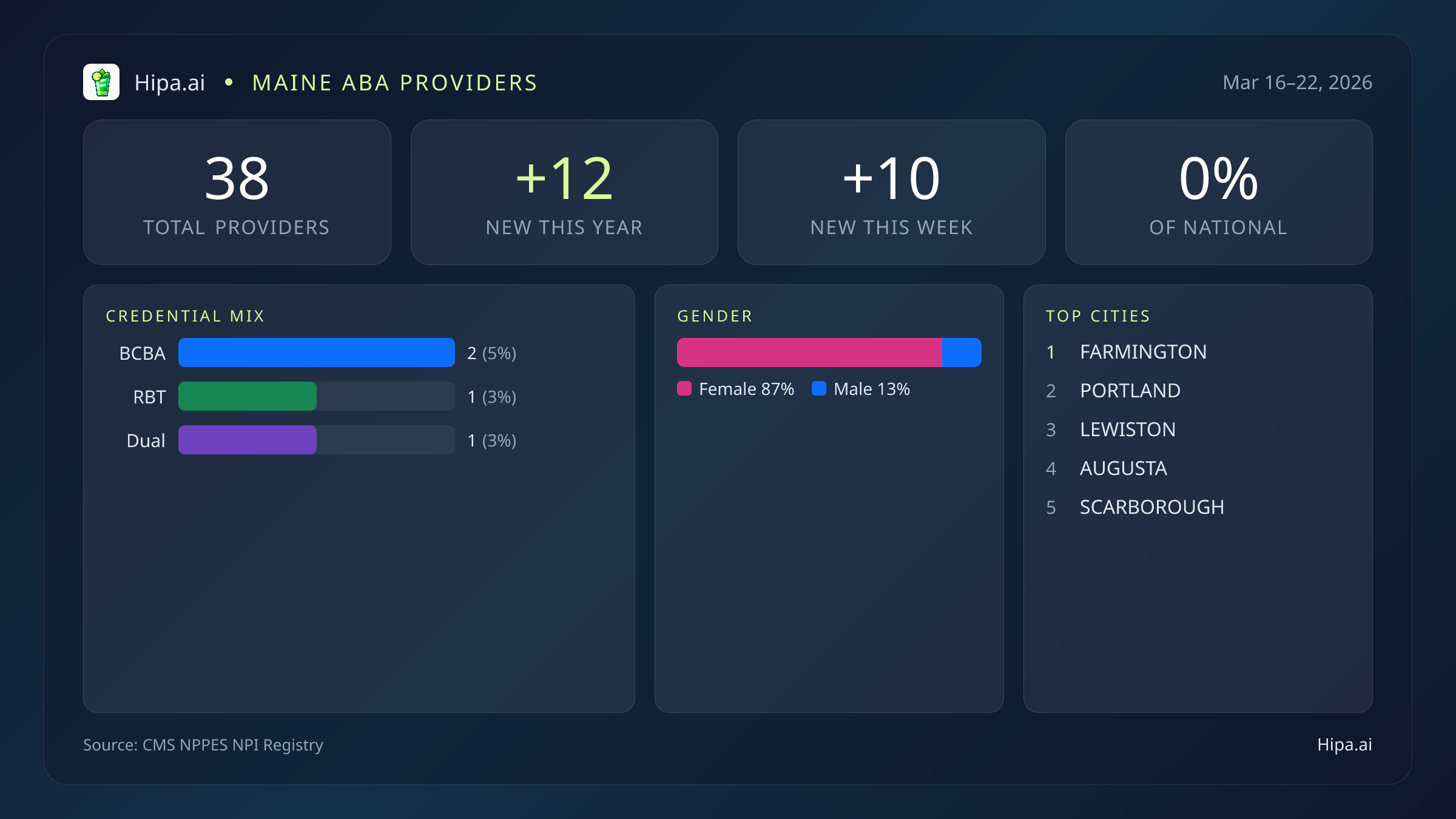 Hipa.ai • MAINE ABA PROVIDERS

Mar 16–22, 2026

38
TOTAL PROVIDERS

+12
NEW THIS YEAR

+10
NEW THIS WEEK

0%
OF NATIONAL

CREDENTIAL MIX

BCBA 2 (5%)
RBT 1 (3%)
Dual 1 (3%)

GENDER

Female 87% Male 13%

TOP CITIES

1 FARMINGTON
2 PORTLAND
3 LEWISTON
4 AUGUSTA
5 SCARBOROUGH

Source: CMS NPPES NPI Registry

Hipa.ai