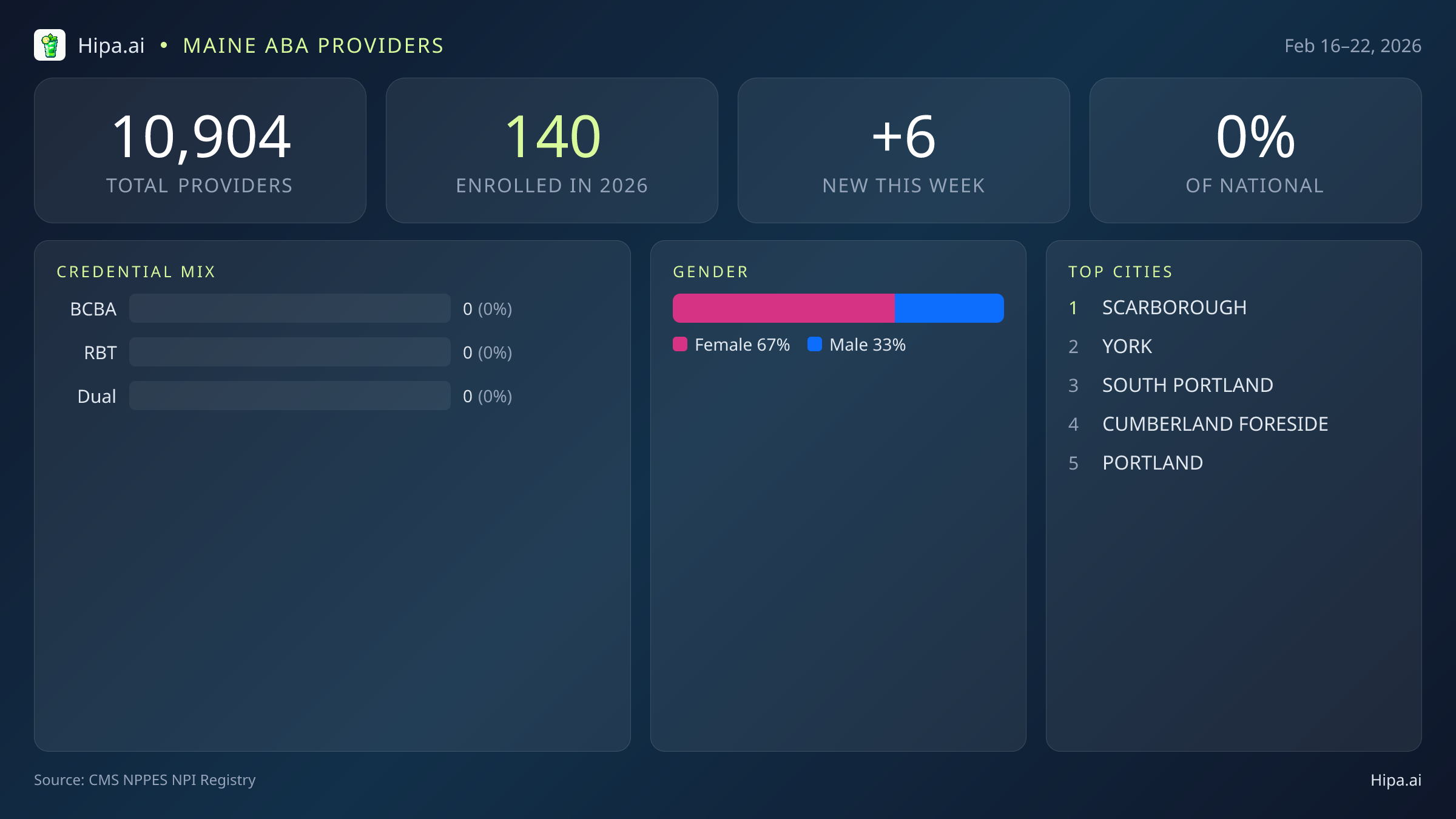 Hipa.ai • MAINE ABA PROVIDERS

Feb 16–22, 2026

10,904
TOTAL PROVIDERS

140
ENROLLED IN 2026

+6
NEW THIS WEEK

0%
OF NATIONAL

CREDENTIAL MIX

BCBA 0 (0%)

RBT 0 (0%)

Dual 0 (0%)

GENDER

Female 67% Male 33%

TOP CITIES

1 SCARBOROUGH
2 YORK
3 SOUTH PORTLAND
4 CUMBERLAND FORESIDE
5 PORTLAND

Source: CMS NPPES NPI Registry

Hipa.ai