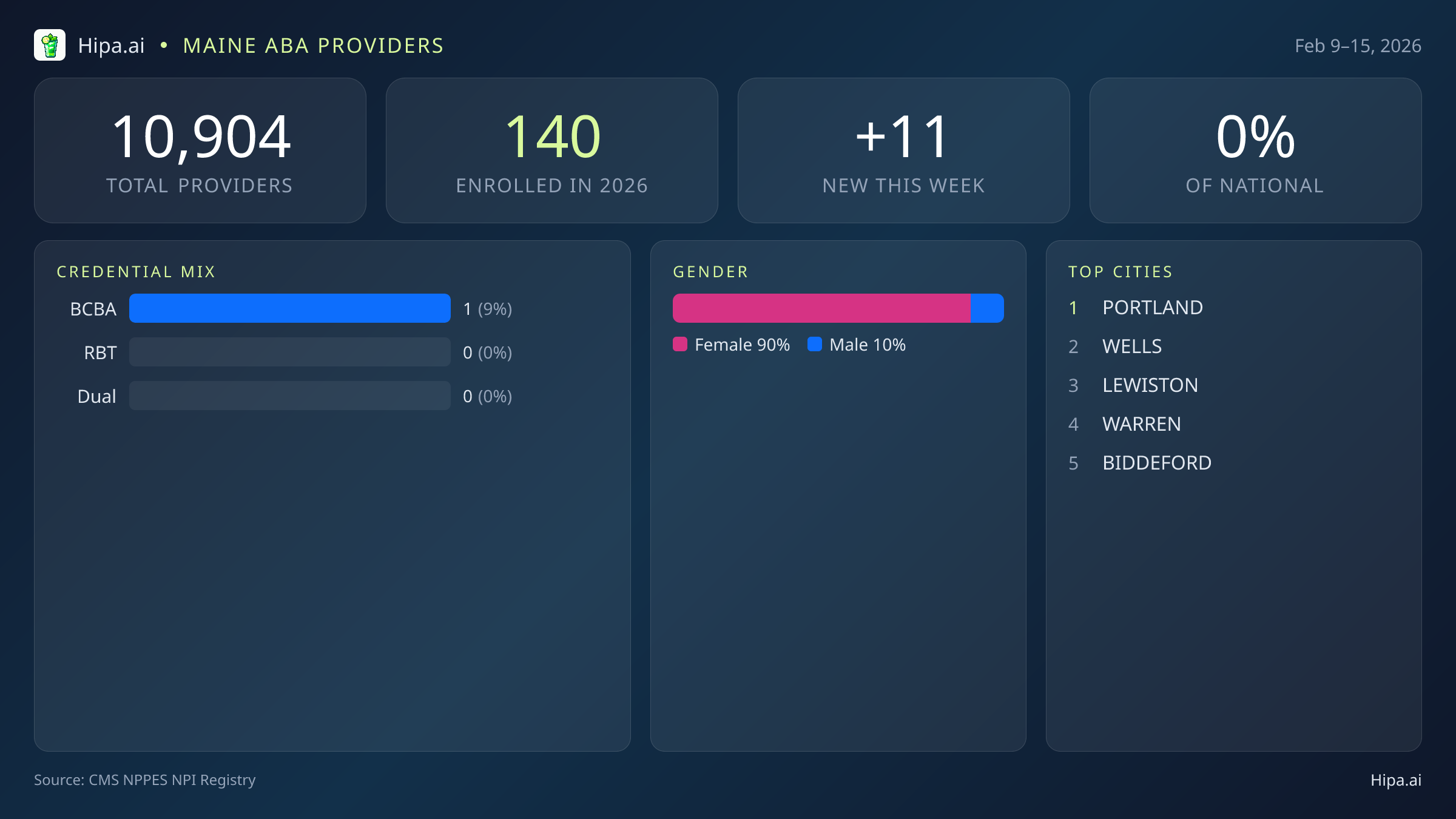 Hipa.ai • MAINE ABA PROVIDERS

Feb 9–15, 2026

10,904
TOTAL PROVIDERS

140
ENROLLED IN 2026

+11
NEW THIS WEEK

0%
OF NATIONAL

CREDENTIAL MIX

BCBA 1 (9%)
RBT 0 (0%)
Dual 0 (0%)

GENDER

Female 90% Male 10%

TOP CITIES

1 PORTLAND
2 WELLS
3 LEWISTON
4 WARREN
5 BIDDEFORD

Source: CMS NPPES NPI Registry

Hipa.ai